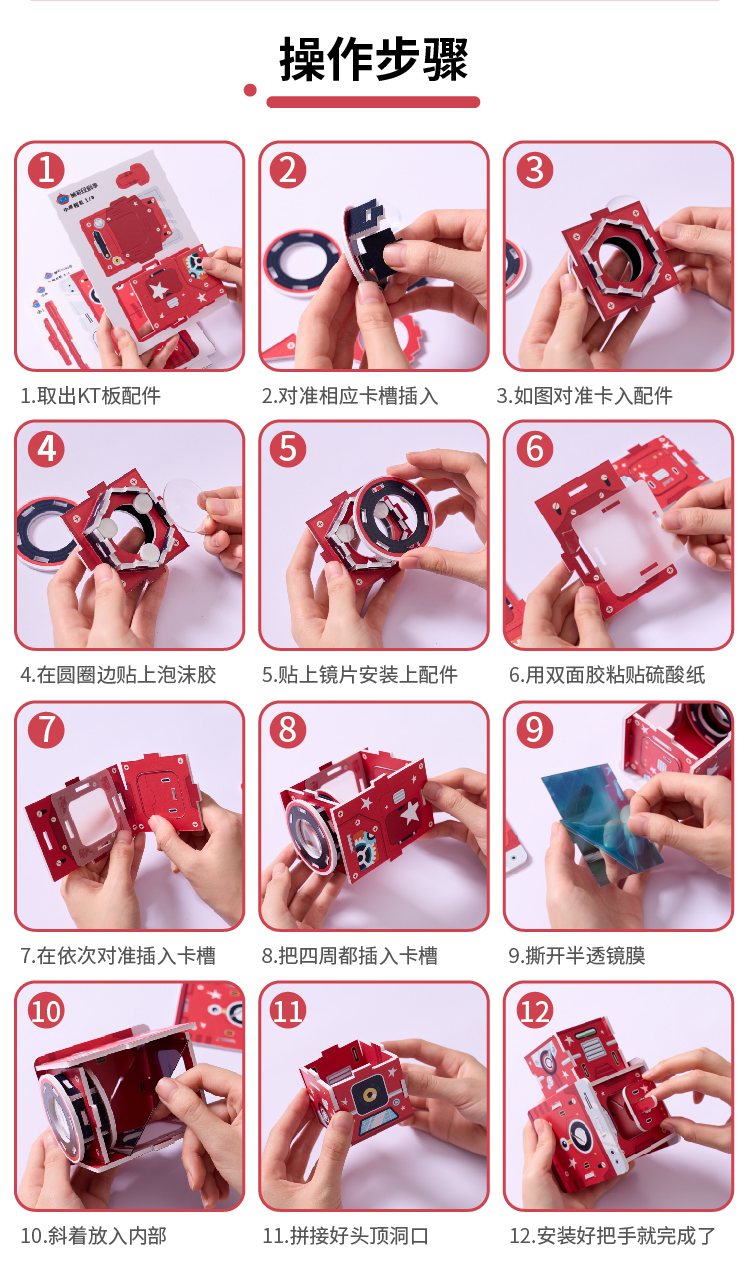 操作步骤

1

1.取出KT板配件

2

2.对准相应卡槽插入

3

3.如图对准卡入配件

4

4.在圆圈边贴上泡沫胶

5

5.贴上镜片安装上配件

6

6.用双面胶粘贴硫酸纸

7

7.在依次对准插入卡槽

8

8.把四周都插入卡槽

9

9.撕开半透镜膜

10

10.斜着放入内部

11

11.拼接好头顶洞口

12

12.安装好把手就完成了