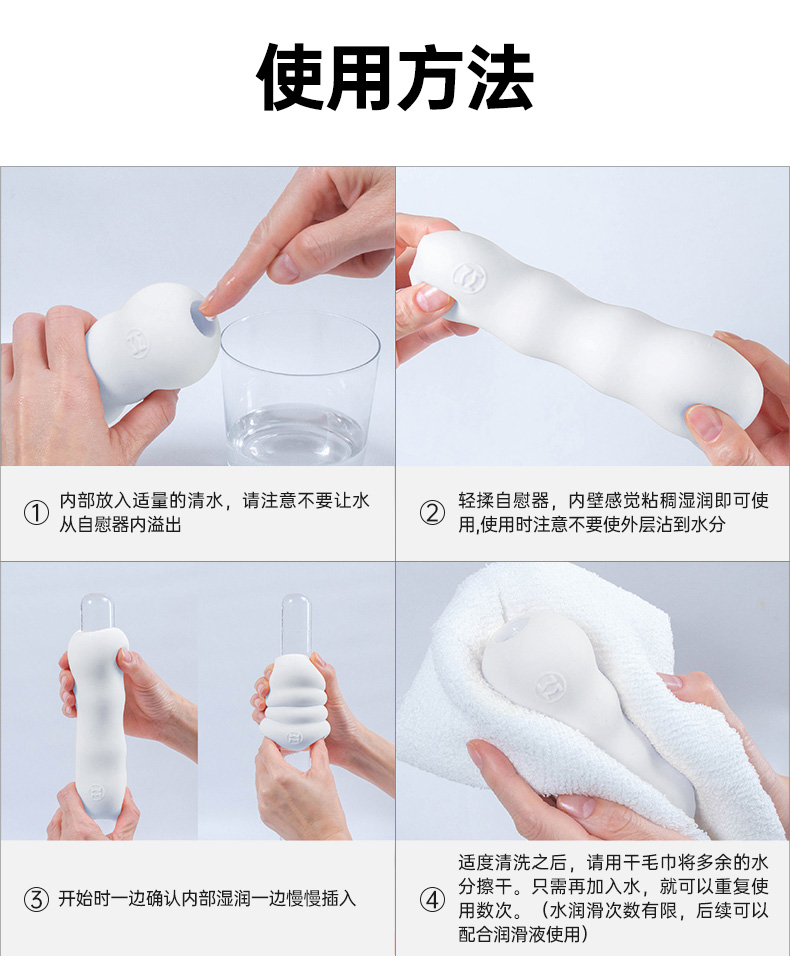 使用方法

① 内部放入适量的清水，请注意不要让水从自慰器内溢出

② 轻揉自慰器，内壁感觉粘稠湿润即可使用,使用时注意不要使外层沾到水分

③ 开始时一边确认内部湿润一边慢慢插入

④ 适度清洗之后，请用干毛巾将多余的水分擦干。只需再加入水，就可以重复使用数次。（水润滑次数有限，后续可以配合润滑液使用）