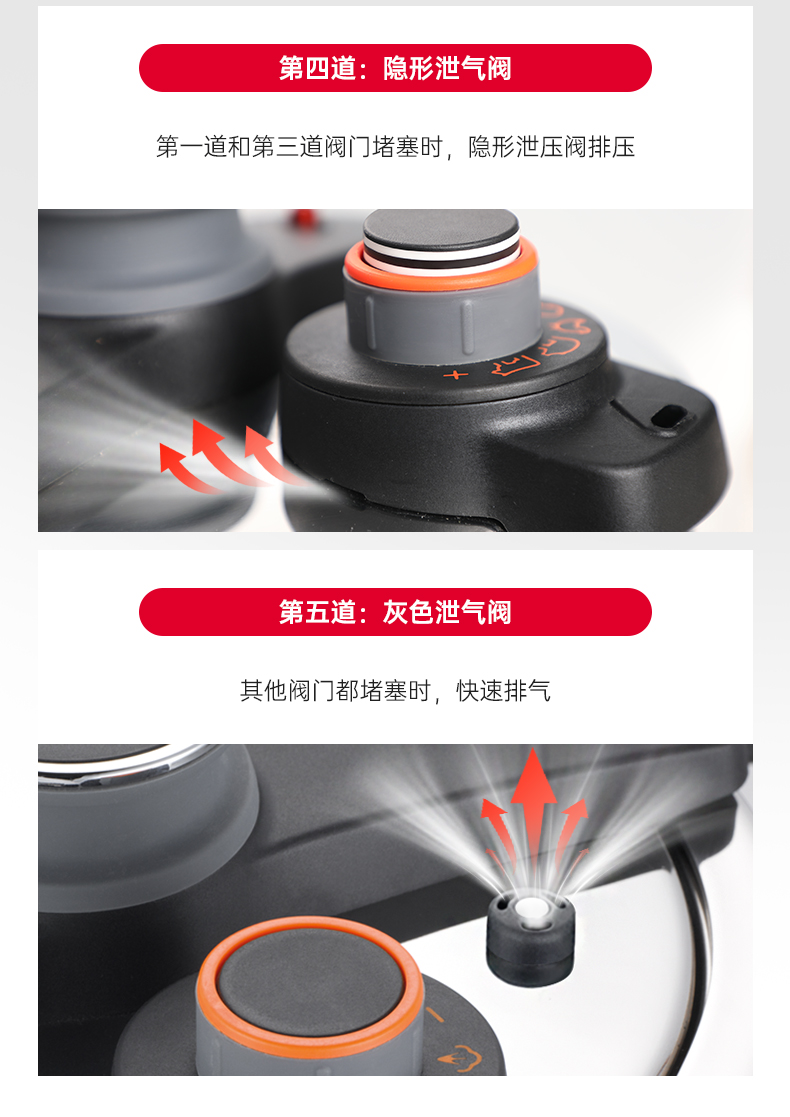 第四道：隐形泄气阀

第一道和第三道阀门堵塞时，隐形泄压阀排压

第五道：灰色泄气阀

其他阀门都堵塞时，快速排气