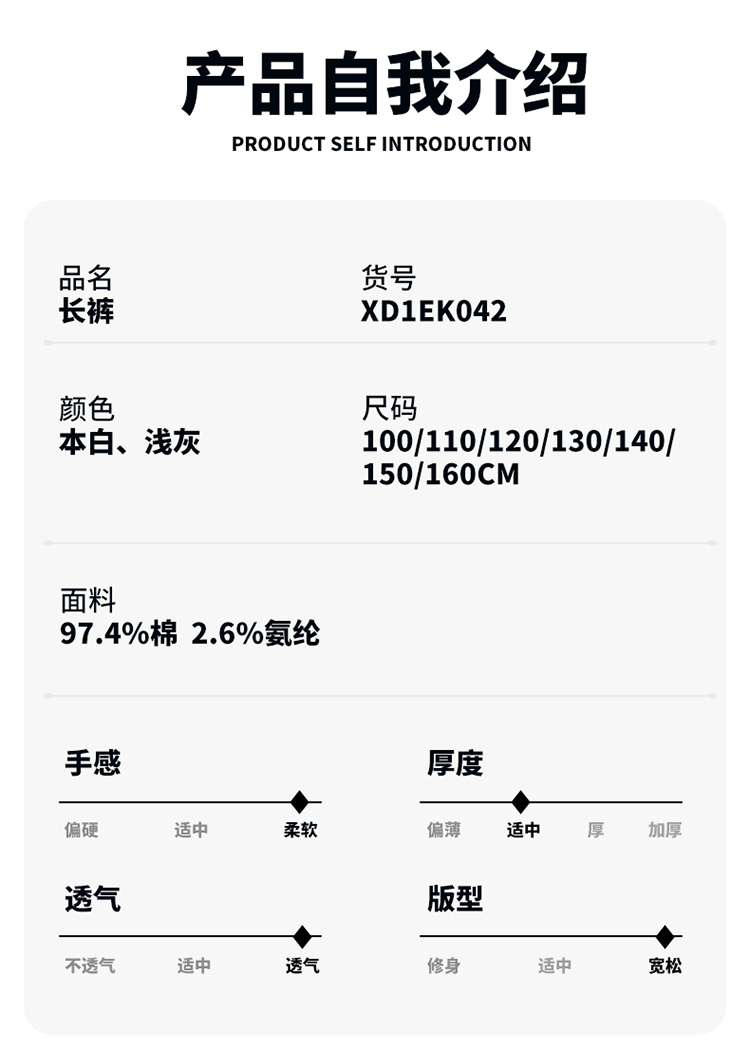 产品自我介绍
PRODUCT SELF INTRODUCTION

品名
长裤

货号
XD1EK042

颜色
本白、浅灰

尺码
100/110/120/130/140/150/160CM

面料
97.4%棉 2.6%氨纶

手感
偏硬 适中 柔软

厚度
偏薄 适中 厚 加厚

透气
不透气 适中 透气

版型
修身 适中 宽松