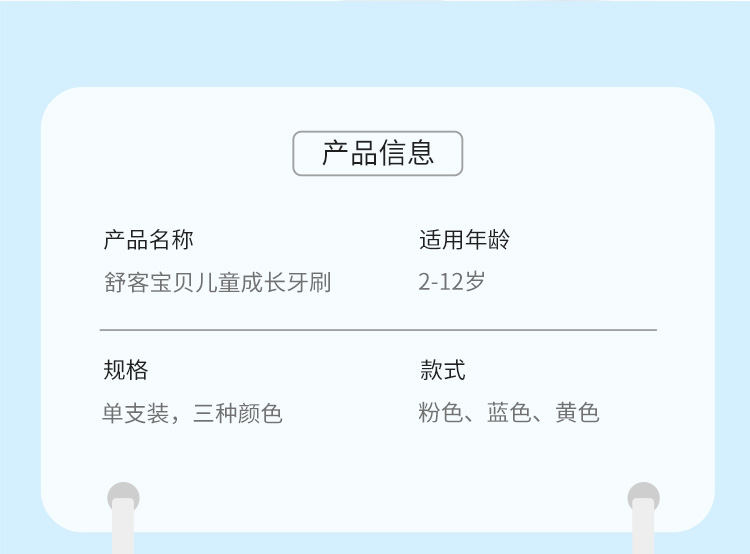 产品信息

产品名称
舒客宝贝儿童成长牙刷

适用年龄
2-12岁

规格
单支装，三种颜色

款式
粉色、蓝色、黄色