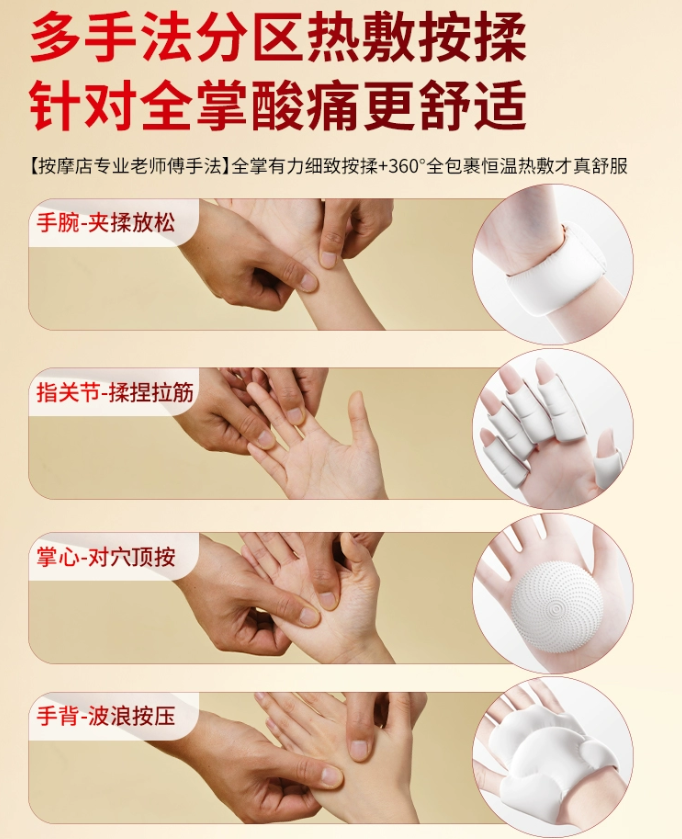 多手法分区热敷按揉
针对全掌酸痛更舒适

【按摩店专业老师傅手法】全掌有力细致按揉+360°全包裹恒温热敷才真舒服

手腕-夹揉放松

指关节-揉捏拉筋

掌心-对穴顶按

手背-波浪按压