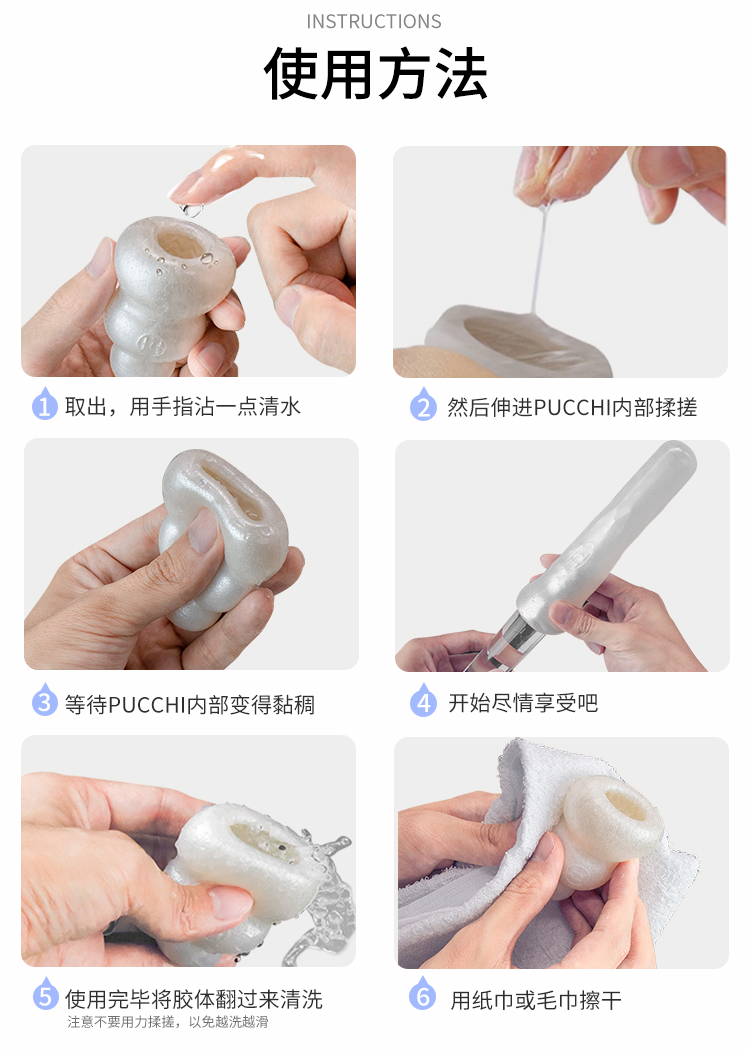 INSTRUCTIONS

使用方法

1 取出，用手指沾一点清水

2 然后伸进PUCCHI内部揉搓

3 等待PUCCHI内部变得黏稠

4 开始尽情享受吧

5 使用完毕将胶体翻过来清洗
注意不要用力揉搓，以免越洗越滑

6 用纸巾或毛巾擦干