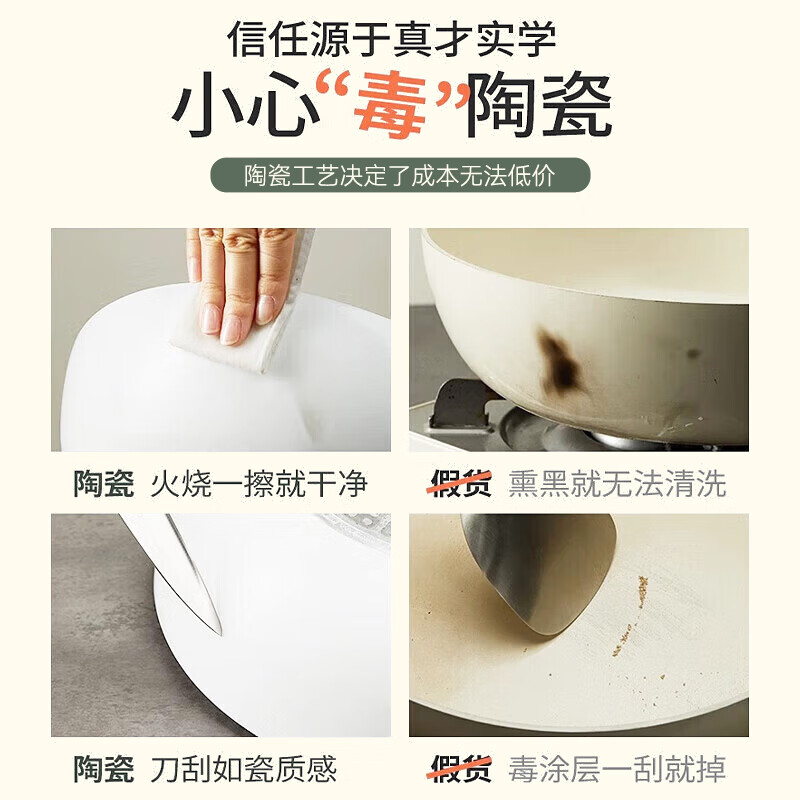 信任源于真才实学

小心“毒”陶瓷

陶瓷工艺决定了成本无法低价

陶瓷 火烧一擦就干净

假货 熏黑就无法清洗

陶瓷 刀刮如瓷质感

假货 毒涂层一刮就掉