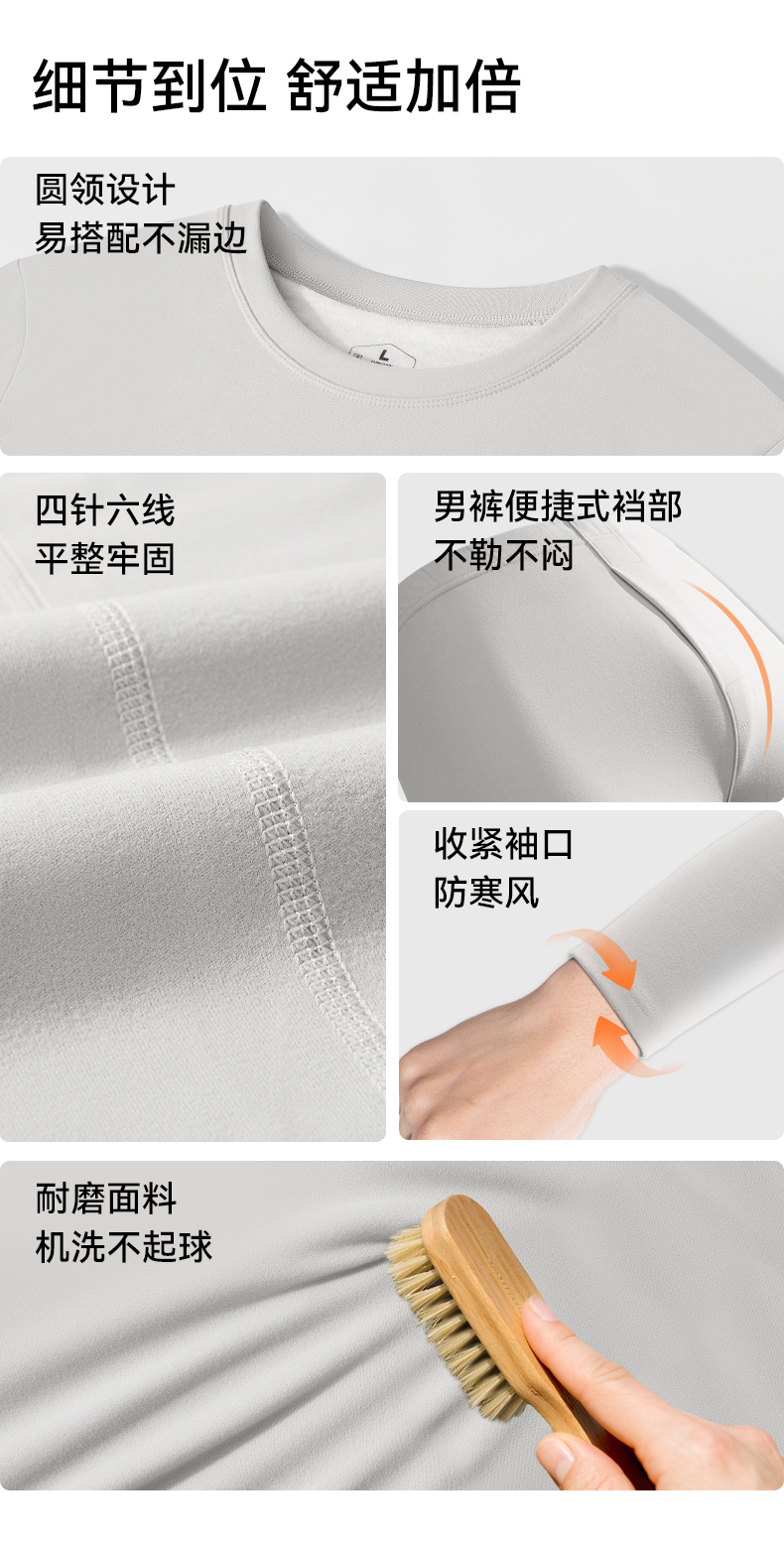 细节到位 舒适加倍

圆领设计
易搭配不漏边

L

四针六线
平整牢固

男裤便捷式裆部
不勒不闷

收紧袖口
防寒风

耐磨面料
机洗不起球