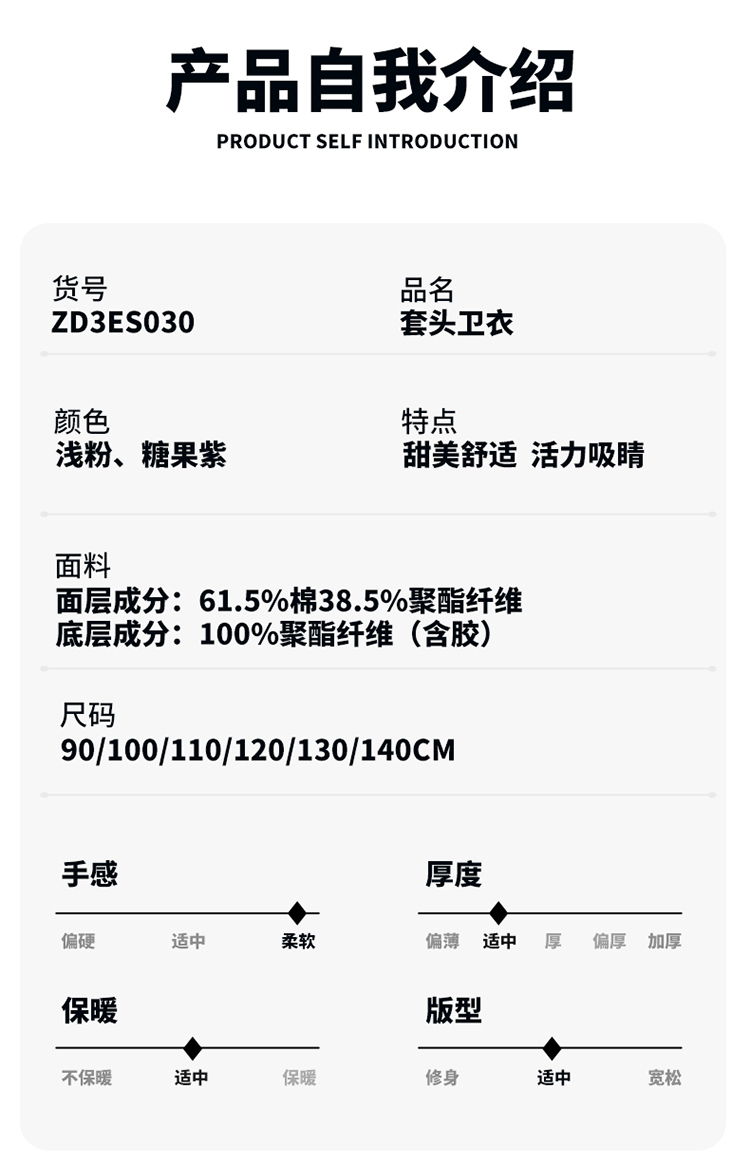 产品自我介绍
PRODUCT SELF INTRODUCTION

货号
ZD3ES030

品名
套头卫衣

颜色
浅粉、糖果紫

特点
甜美舒适 活力吸睛

面料
面层成分：61.5%棉38.5%聚酯纤维
底层成分：100%聚酯纤维（含胶）

尺码
90/100/110/120/130/140CM

手感
偏硬 适中 柔软

厚度
偏薄 适中 厚 偏厚 加厚

保暖
不保暖 适中 保暖

版型
修身 适中 宽松