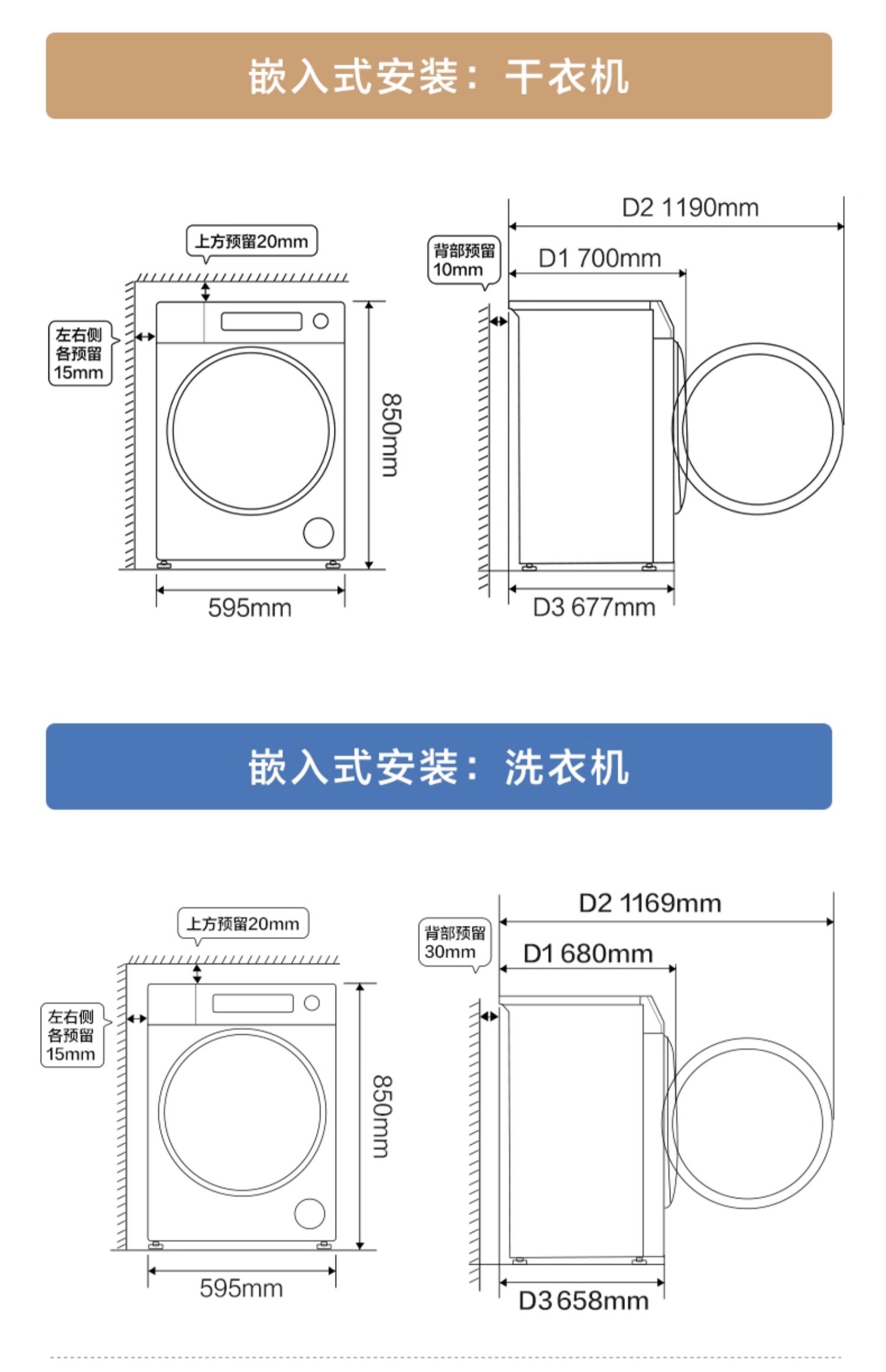 嵌入式安装：干衣机

上方预留20mm

左右侧各预留15mm

850mm

595mm

背部预留10mm

D2 1190mm

D1 700mm

D3 677mm

嵌入式安装：洗衣机

上方预留20mm

左右侧各预留15mm

850mm

595mm

背部预留30mm

D2 1169mm

D1 680mm

D3 658mm