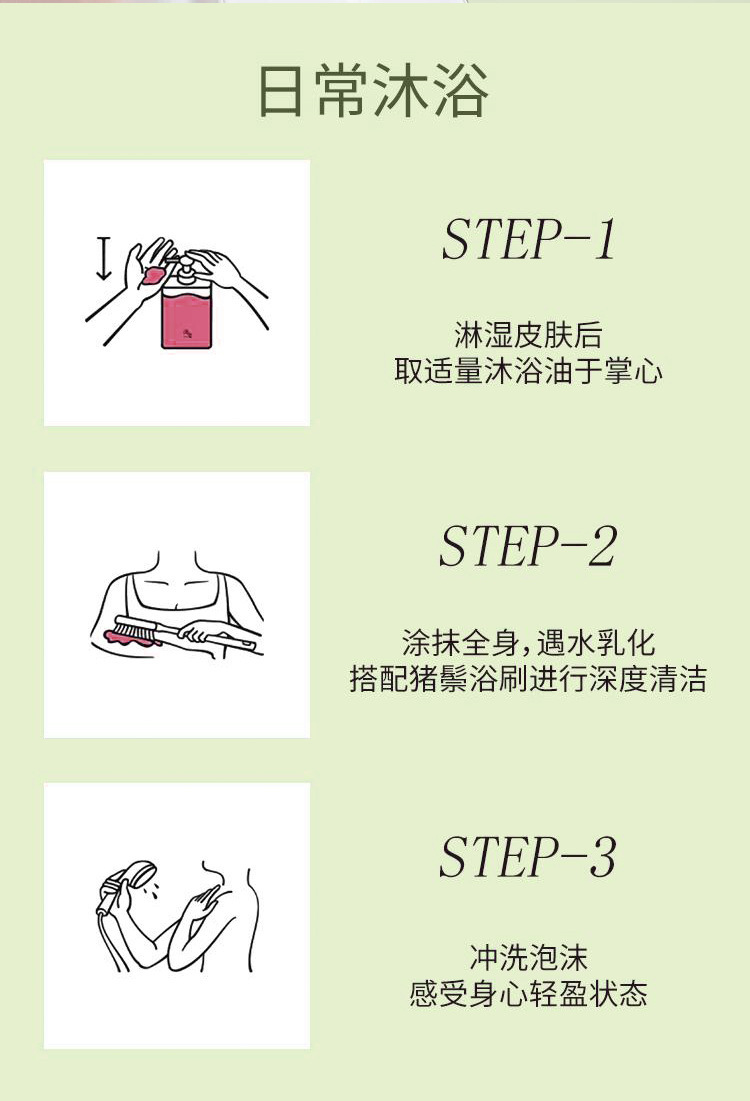 日常沐浴

STEP-1

淋湿皮肤后
取适量沐浴油于掌心

STEP-2

涂抹全身，遇水乳化
搭配猪鬃浴刷进行深度清洁

STEP-3

冲洗泡沫
感受身心轻盈状态