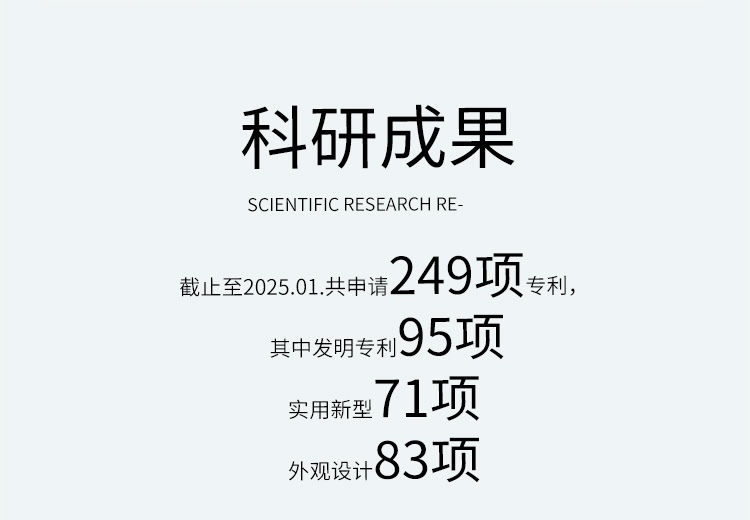 科研成果

SCIENTIFIC RESEARCH RE-

截止至2025.01.共申请249项专利，

其中发明专利95项

实用新型71项

外观设计83项