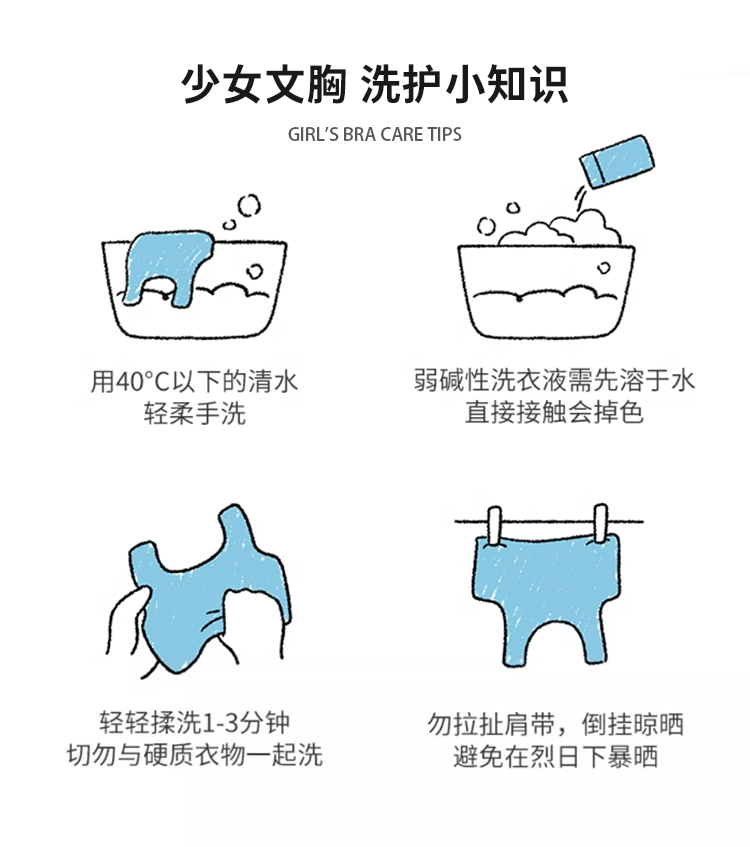 少女文胸 洗护小知识

GIRL'S BRA CARE TIPS

用40°C以下的清水
轻柔手洗

弱碱性洗衣液需先溶于水
直接接触会掉色

轻轻揉洗1-3分钟
切勿与硬质衣物一起洗

勿拉扯肩带，倒挂晾晒
避免在烈日下暴晒