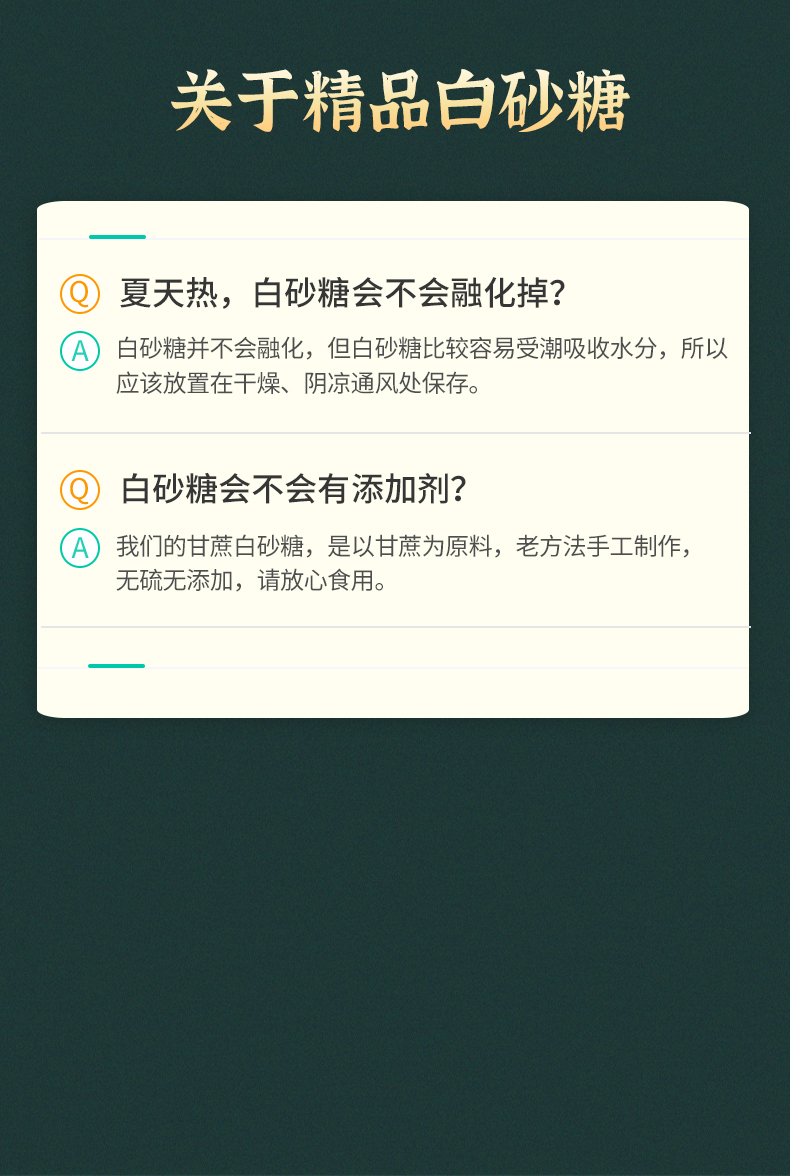 关于精品白砂糖

Q 夏天热，白砂糖会不会融化掉?

A 白砂糖并不会融化，但白砂糖比较容易受潮吸收水分，所以应该放置在干燥、阴凉通风处保存。

Q 白砂糖会不会有添加剂?

A 我们的甘蔗白砂糖，是以甘蔗为原料，老方法手工制作，无硫无添加，请放心食用。