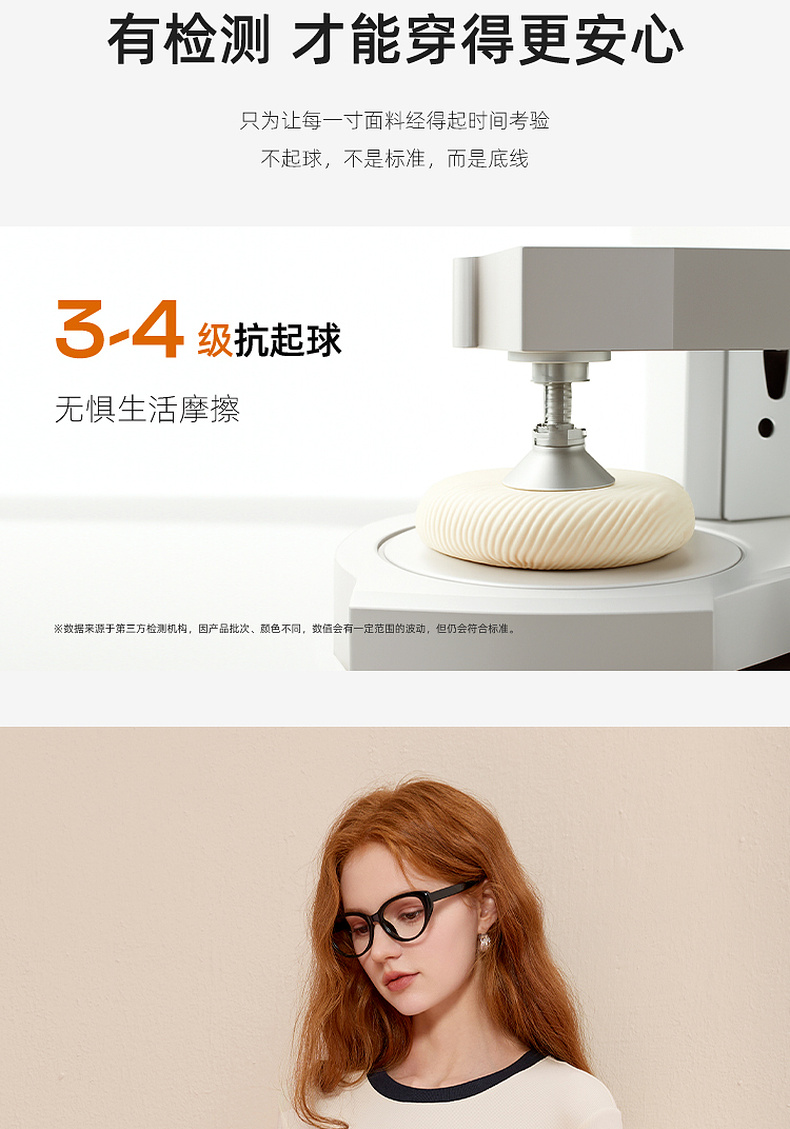 有检测 才能穿得更安心

只为让每一寸面料经得起时间考验
不起球，不是标准，而是底线

3-4 级抗起球

无惧生活摩擦

※数据来源于第三方检测机构，因产品批次、颜色不同，数值会有一定范围的波动，但仍会符合标准。