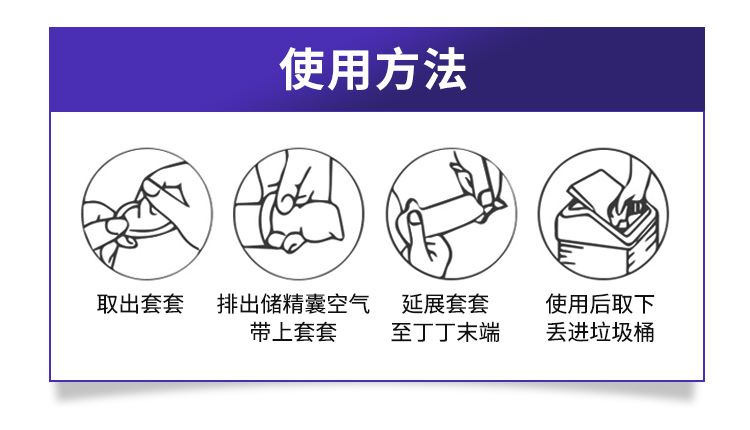 使用方法

取出套套

排出储精囊空气
带上套套

延展套套
至丁丁末端

使用后取下
丢进垃圾桶