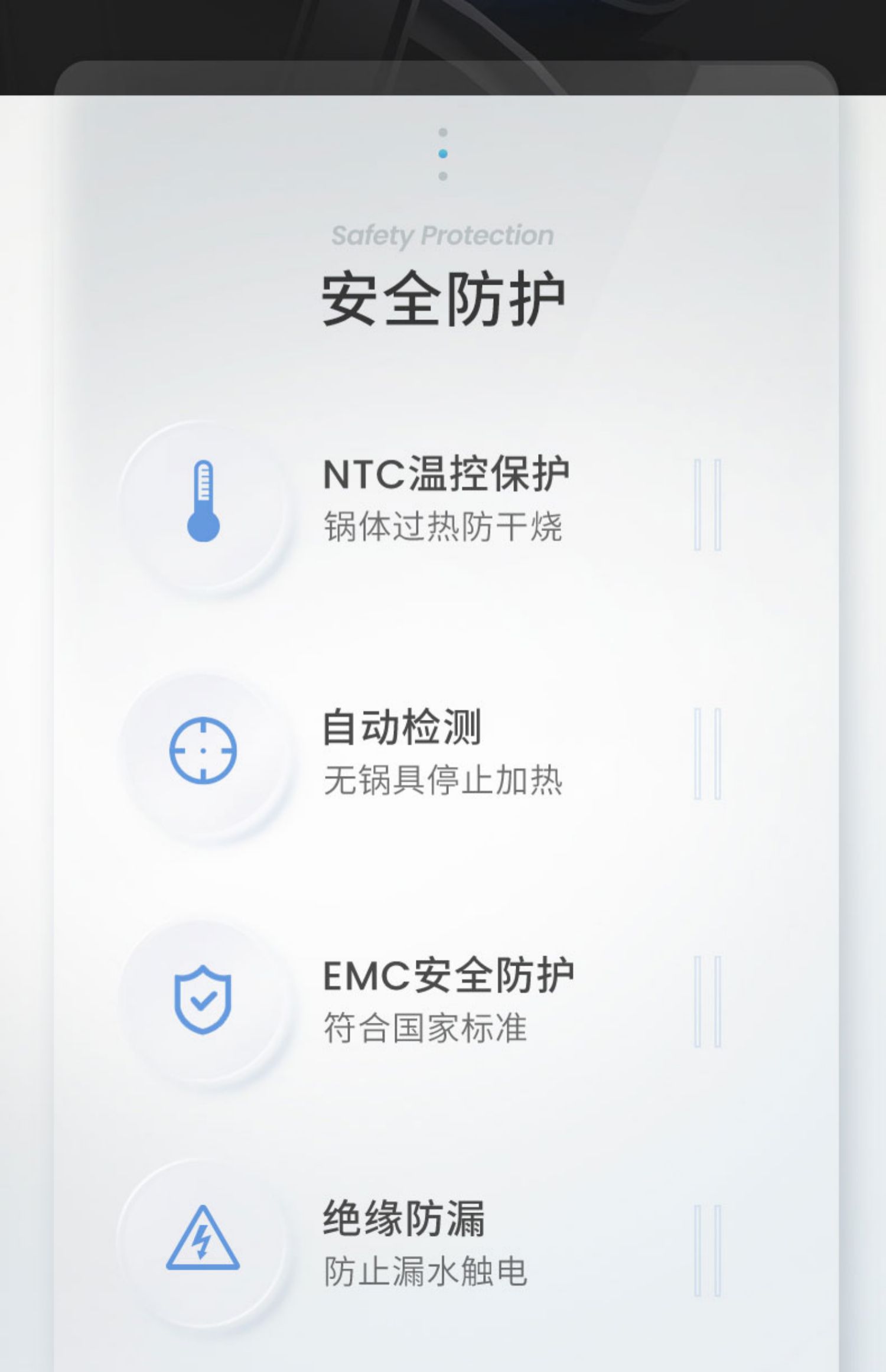 Safety Protection

安全防护

NTC温控保护
锅体过热防干烧

自动检测
无锅具停止加热

EMC安全防护
符合国家标准

绝缘防漏
防止漏水触电