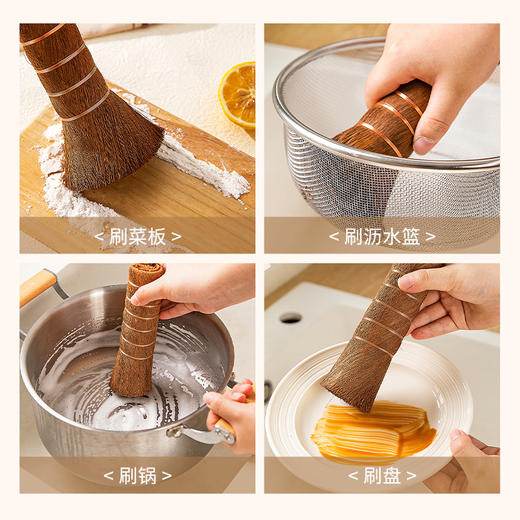 < 刷菜板 >

< 刷沥水篮 >

< 刷锅 >

< 刷盘 >