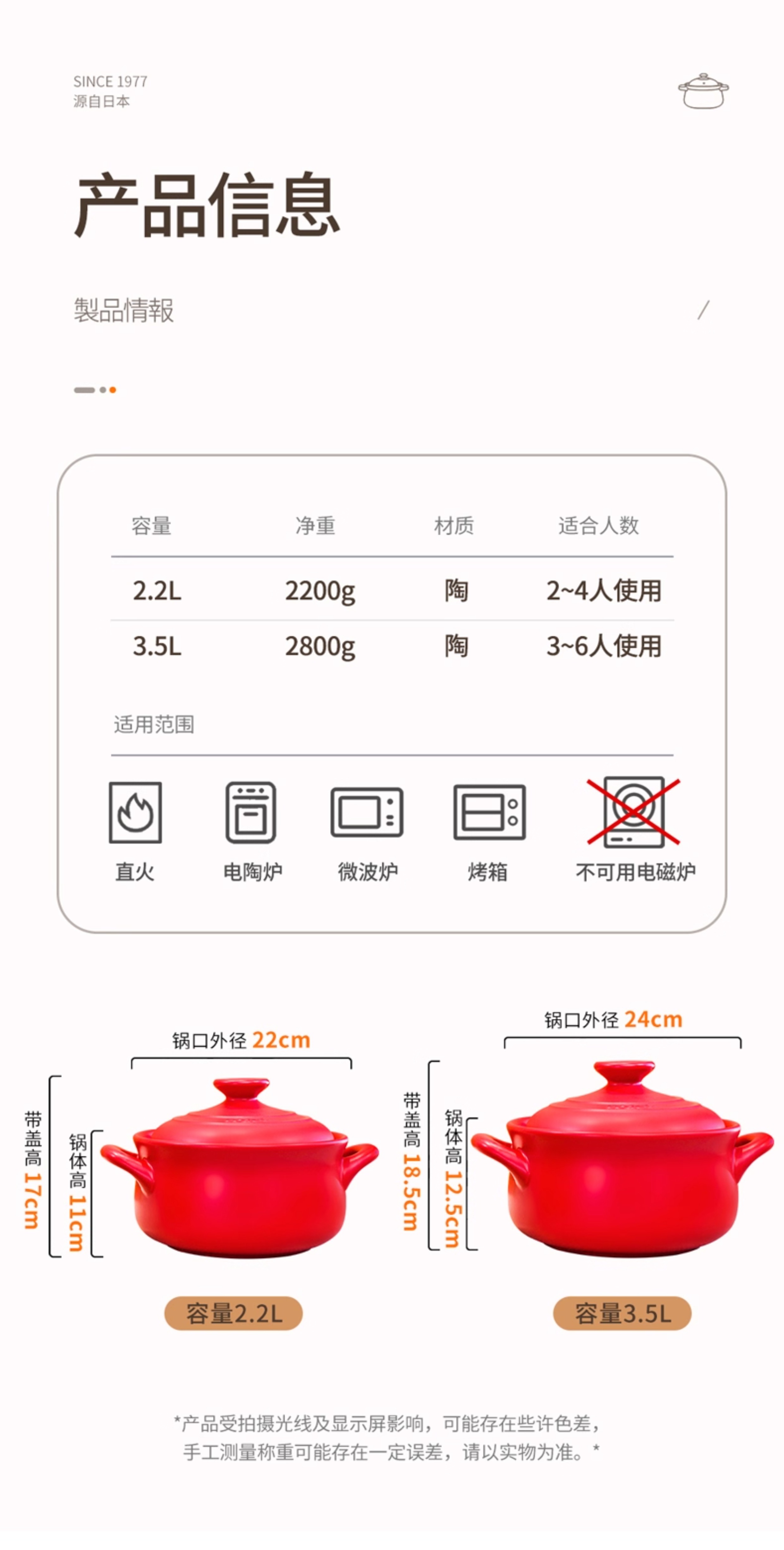 SINCE 1977
源自日本

产品信息

製品情報

/

| 容量 | 净重 | 材质 | 适合人数 |
|---|---|---|---|
| 2.2L | 2200g | 陶 | 2~4人使用 |
| 3.5L | 2800g | 陶 | 3~6人使用 |

适用范围

直火 电陶炉 微波炉 烤箱 不可用电磁炉

锅口外径 22cm
带盖高 17cm
锅体高 11cm
容量2.2L

锅口外径 24cm
带盖高 18.5cm
锅体高 12.5cm
容量3.5L

*产品受拍摄光线及显示屏影响，可能存在些许色差，手工测量称重可能存在一定误差，请以实物为准。*