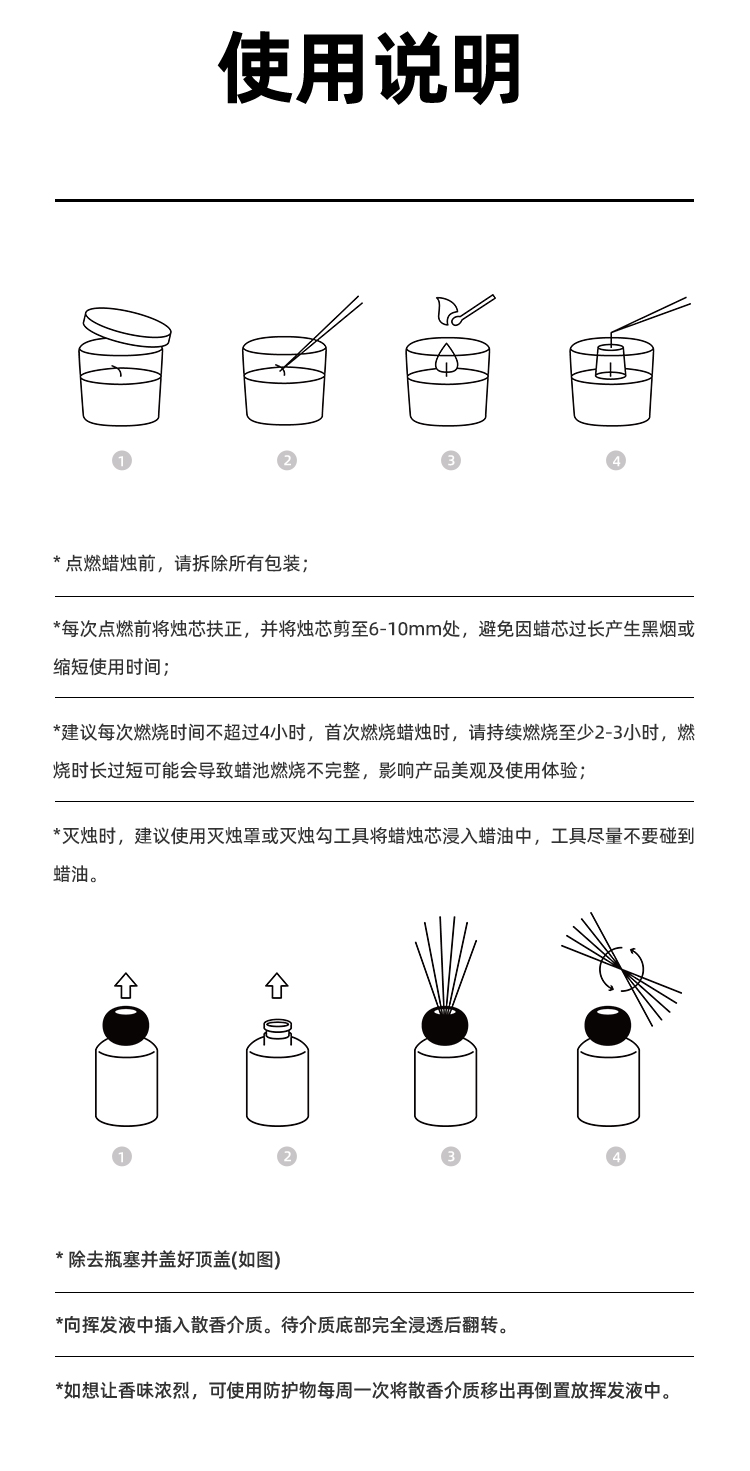 使用说明

1 2 3 4

* 点燃蜡烛前，请拆除所有包装；

*每次点燃前将烛芯扶正，并将烛芯剪至6-10mm处，避免因蜡芯过长产生黑烟或缩短使用时间；

*建议每次燃烧时间不超过4小时，首次燃烧蜡烛时，请持续燃烧至少2-3小时，燃烧时长过短可能会导致蜡池燃烧不完整，影响产品美观及使用体验；

*灭烛时，建议使用灭烛罩或灭烛勾工具将蜡烛芯浸入蜡油中，工具尽量不要碰到蜡油。

1 2 3 4

* 除去瓶塞并盖好顶盖(如图)

*向挥发液中插入散香介质。待介质底部完全浸透后翻转。

*如想让香味浓烈，可使用防护物每周一次将散香介质移出再倒置放挥发液中。