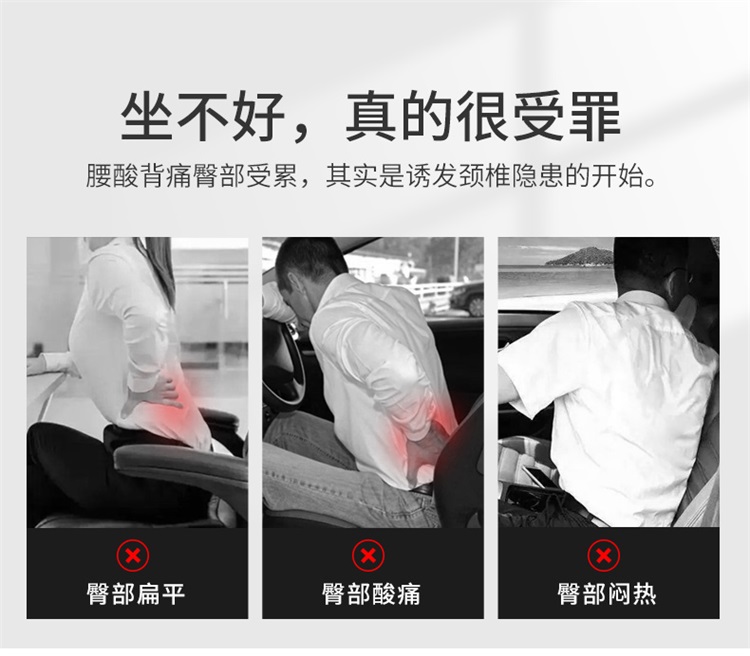 坐不好，真的很受罪

腰酸背痛臀部受累，其实是诱发颈椎隐患的开始。

臀部扁平

臀部酸痛

臀部闷热