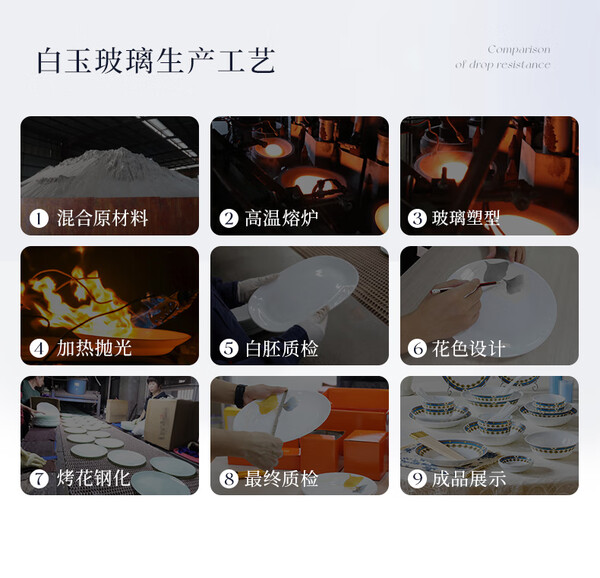 白玉玻璃生产工艺

Comparison of drop resistance

1 混合原材料

2 高温熔炉

3 玻璃塑型

4 加热抛光

5 白胚质检

6 花色设计

7 烤花钢化

8 最终质检

9 成品展示