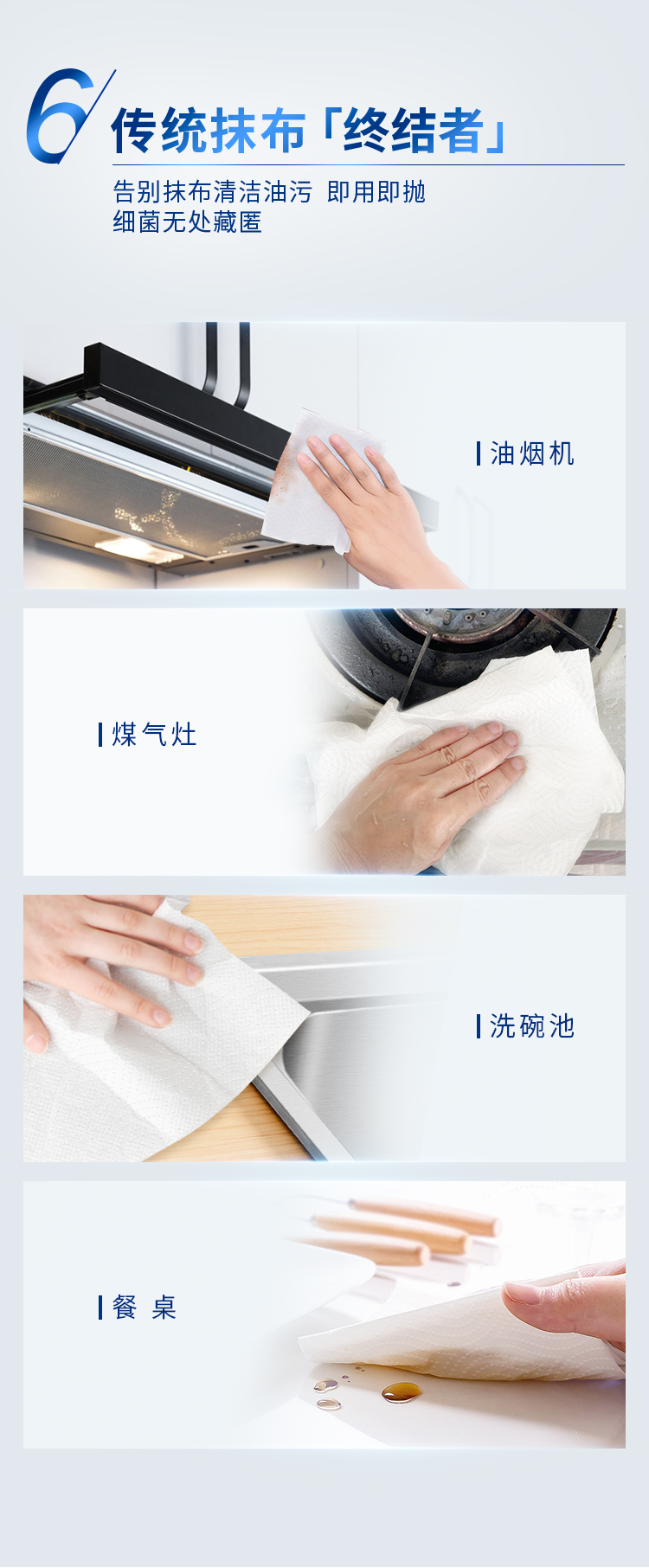 6 传统抹布「终结者」

告别抹布清洁油污 即用即抛
细菌无处藏匿

油烟机

煤气灶

洗碗池

餐 桌