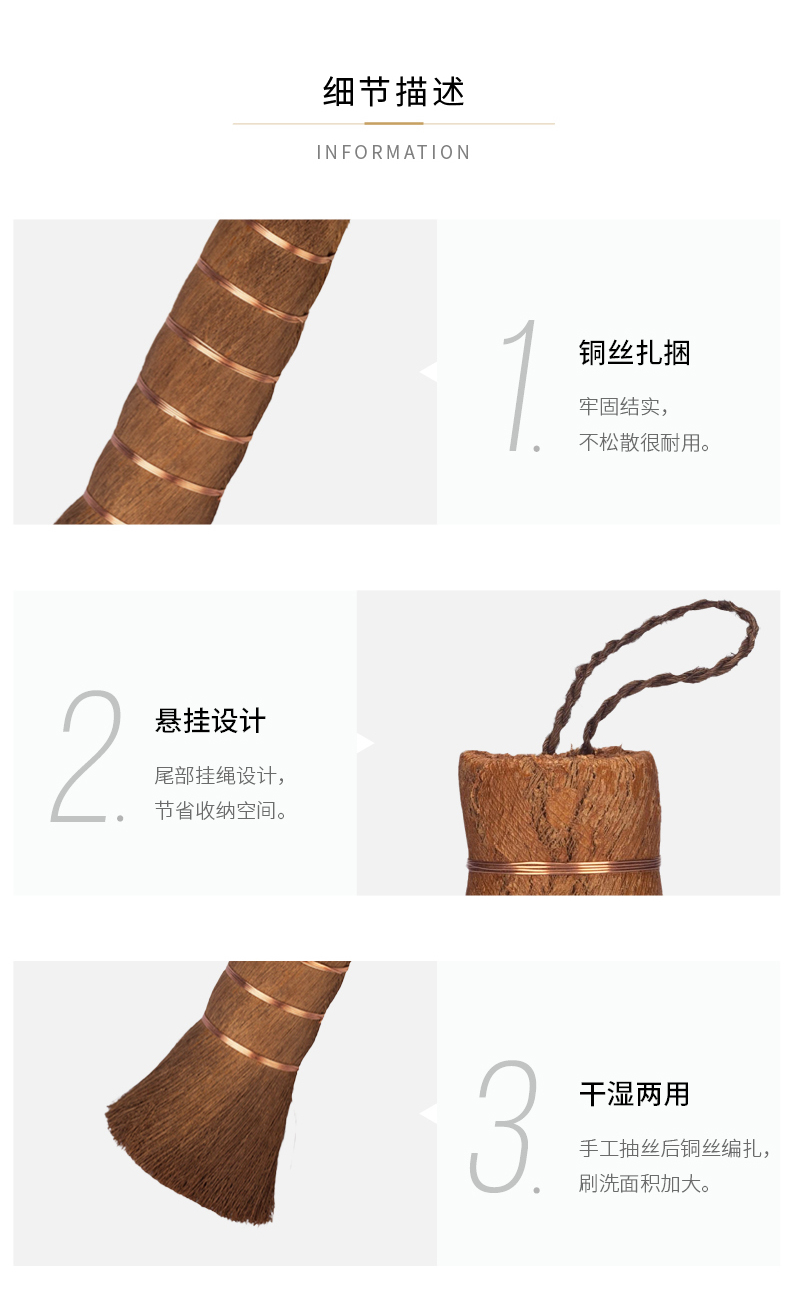 细节描述

INFORMATION

1.

铜丝扎捆

牢固结实，
不松散很耐用。

2.

悬挂设计

尾部挂绳设计，
节省收纳空间。

3.

干湿两用

手工抽丝后铜丝编扎，
刷洗面积加大。