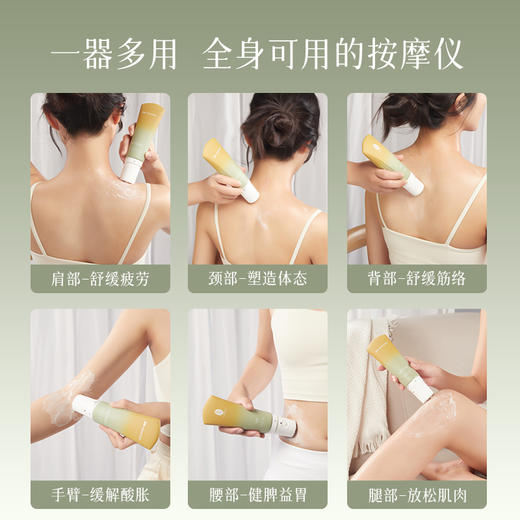 一器多用 全身可用的按摩仪

肩部-舒缓疲劳

颈部-塑造体态

背部-舒缓筋络

手臂-缓解酸胀

腰部-健脾益胃

腿部-放松肌肉