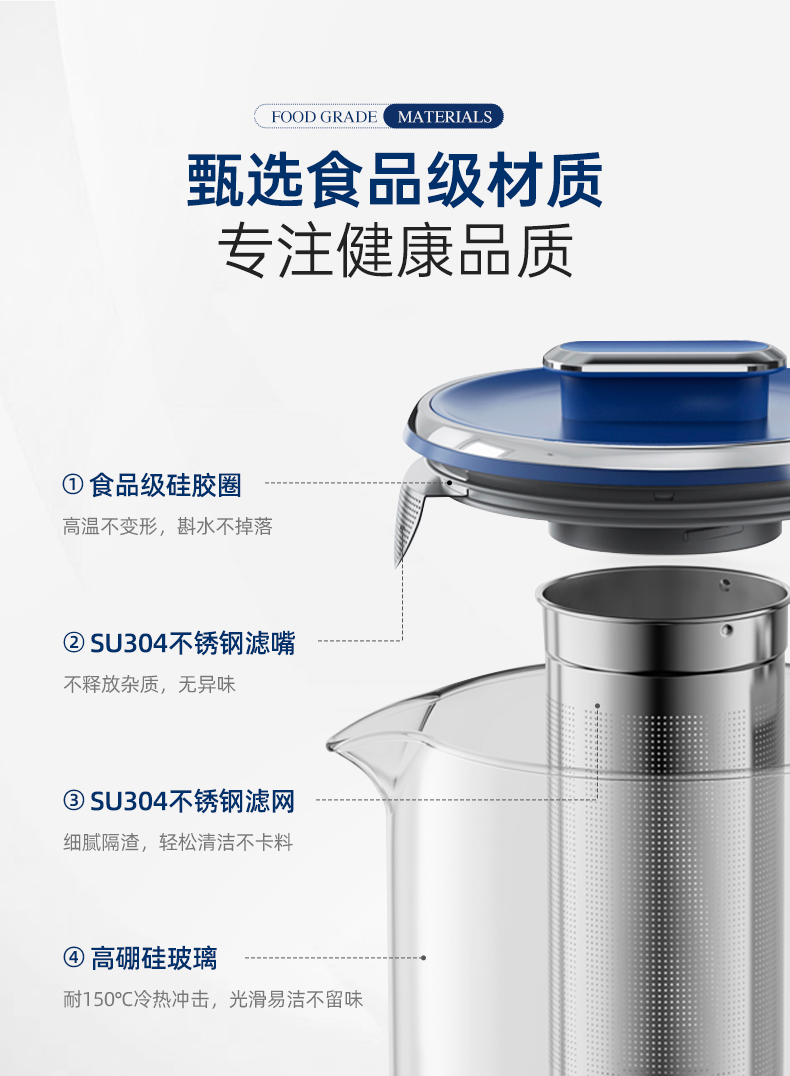 FOOD GRADE MATERIALS

甄选食品级材质
专注健康品质

① 食品级硅胶圈
高温不变形，斟水不掉落

② SU304不锈钢滤嘴
不释放杂质，无异味

③ SU304不锈钢滤网
细腻隔渣，轻松清洁不卡料

④ 高硼硅玻璃
耐150℃冷热冲击，光滑易洁不留味