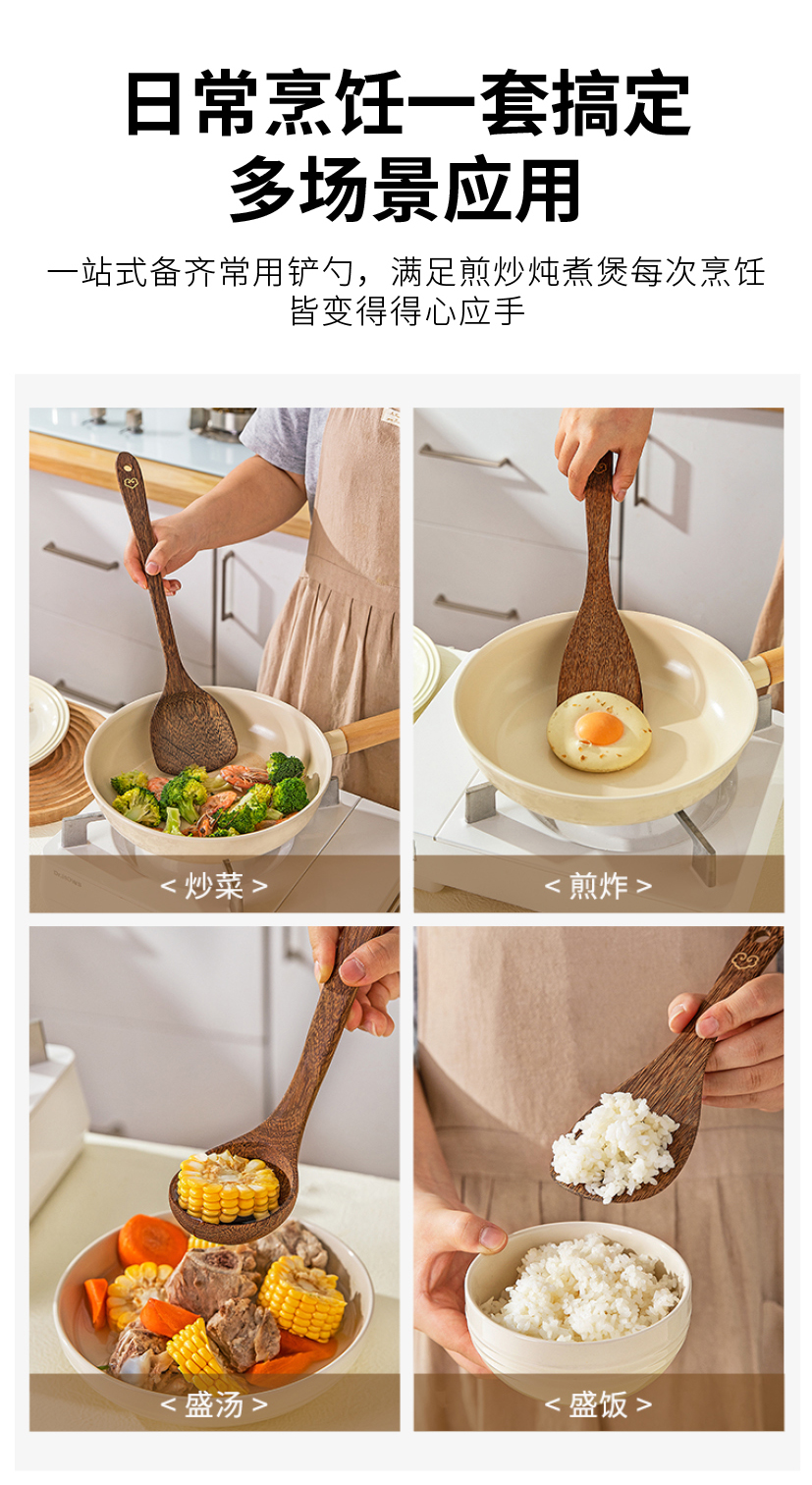 日常烹饪一套搞定
多场景应用

一站式备齐常用铲勺，满足煎炒炖煮煲每次烹饪皆变得得心应手

< 炒菜 >

< 煎炸 >

< 盛汤 >

< 盛饭 >