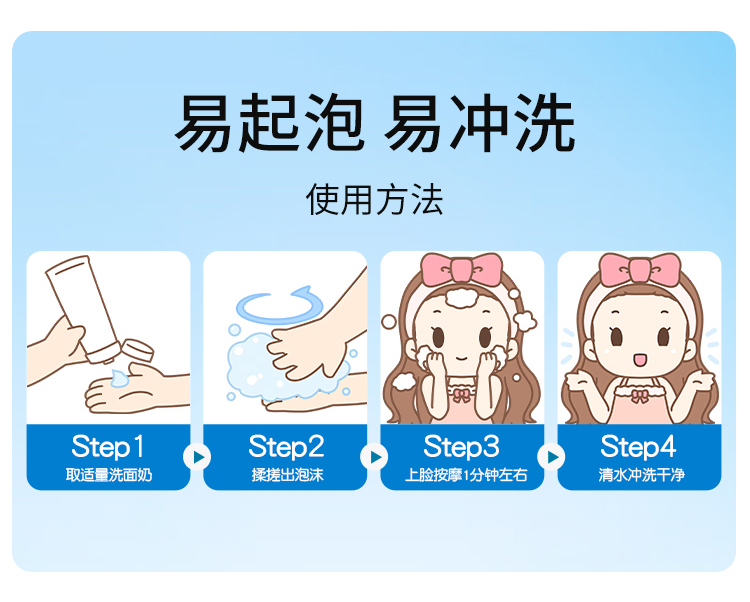 易起泡 易冲洗

使用方法

Step1
取适量洗面奶

Step2
揉搓出泡沫

Step3
上脸按摩1分钟左右

Step4
清水冲洗干净