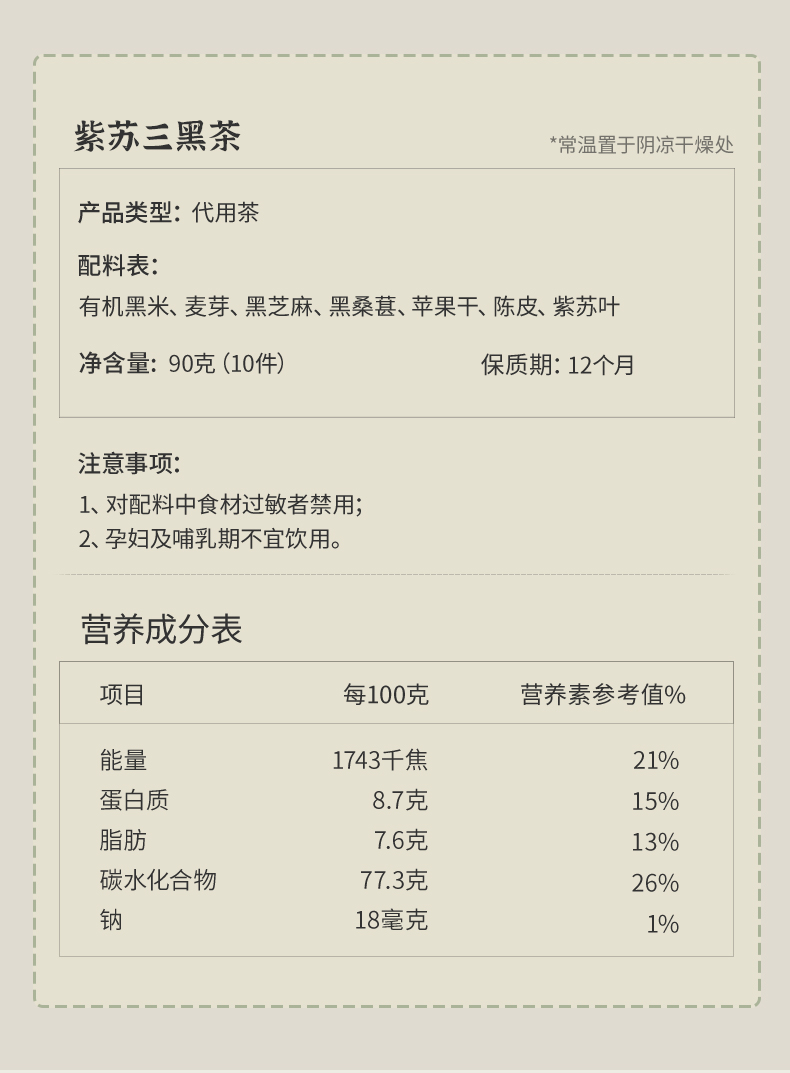 紫苏三黑茶

*常温置于阴凉干燥处

产品类型：代用茶

配料表：
有机黑米、麦芽、黑芝麻、黑桑葚、苹果干、陈皮、紫苏叶

净含量：90克（10件）

保质期：12个月

注意事项：
1、对配料中食材过敏者禁用；
2、孕妇及哺乳期不宜饮用。

营养成分表

| 项目 | 每100克 | 营养素参考值% |
|---|---|---|
| 能量 | 1743千焦 | 21% |
| 蛋白质 | 8.7克 | 15% |
| 脂肪 | 7.6克 | 13% |
| 碳水化合物 | 77.3克 | 26% |
| 钠 | 18毫克 | 1% |