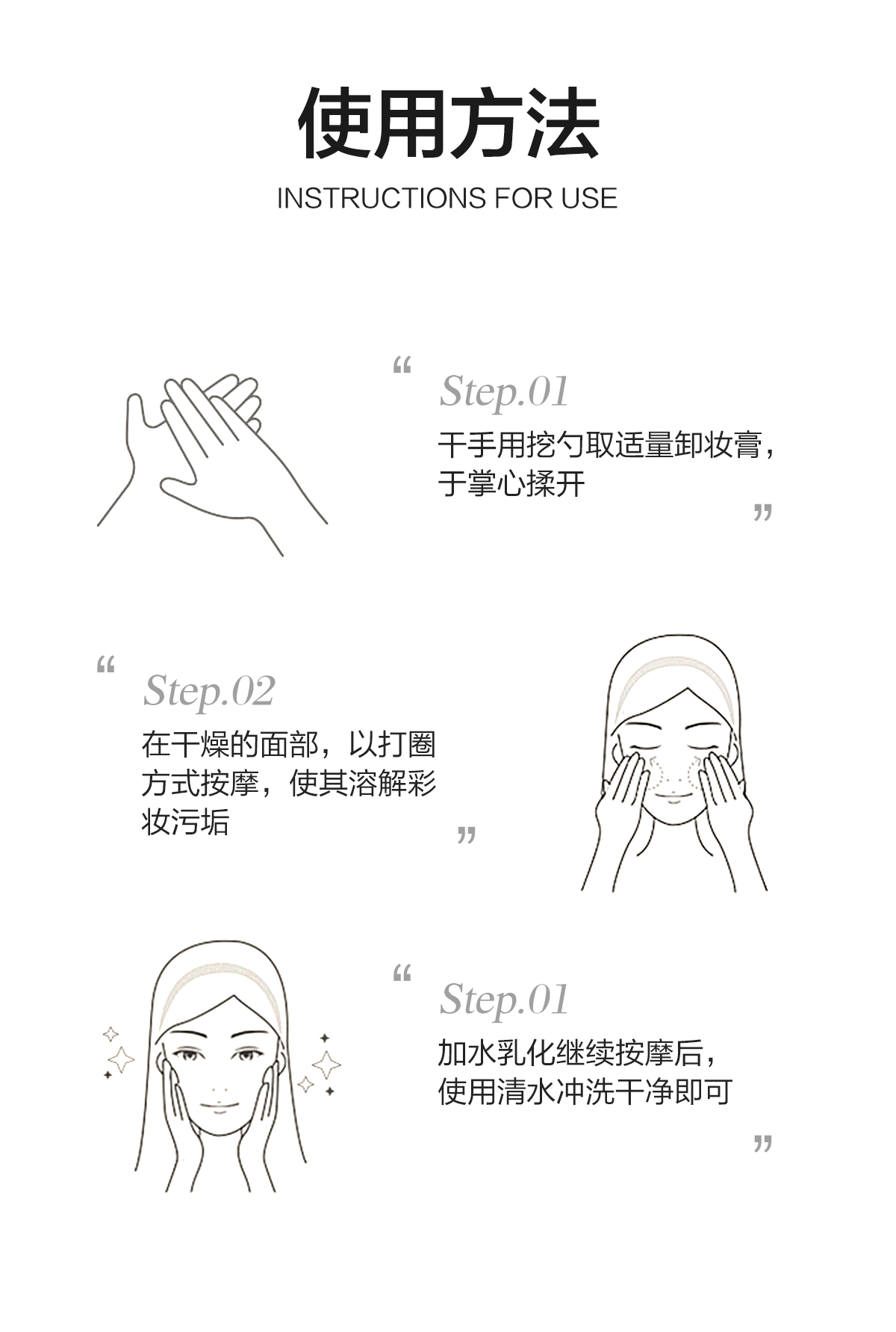 使用方法

INSTRUCTIONS FOR USE

“

Step.01

干手用挖勺取适量卸妆膏，于掌心揉开

”

“

Step.02

在干燥的面部，以打圈方式按摩，使其溶解彩妆污垢

”

“

Step.01

加水乳化继续按摩后，使用清水冲洗干净即可

”