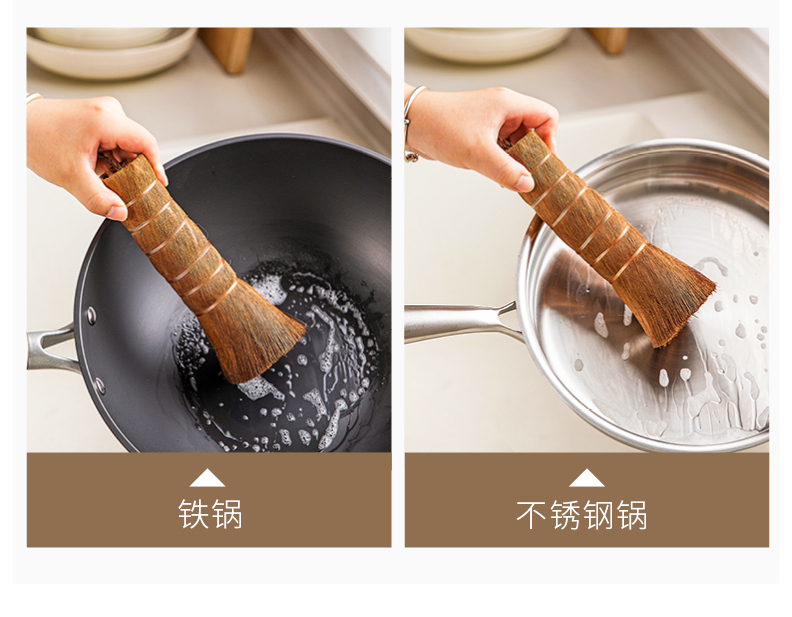 铁锅

不锈钢锅