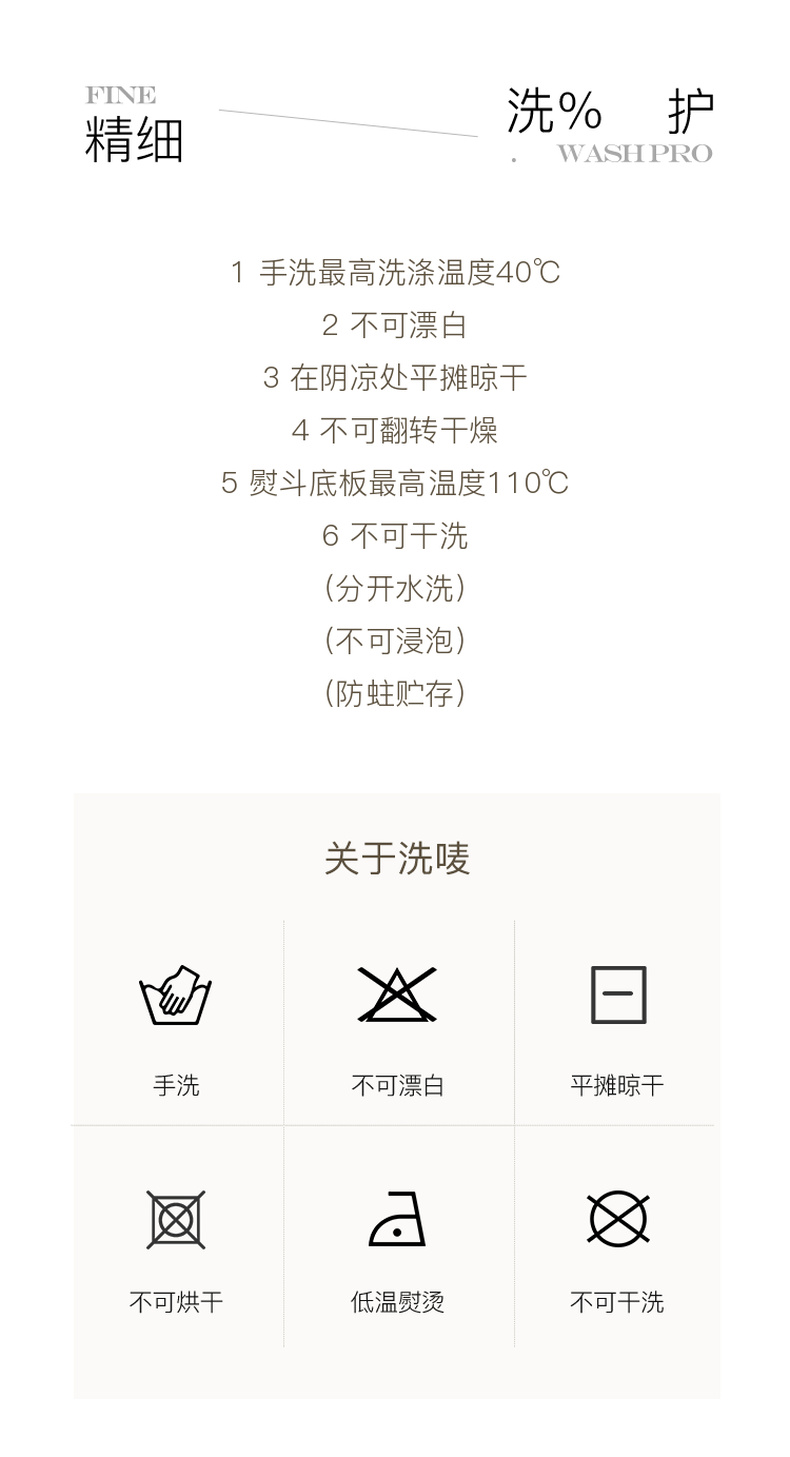 FINE
精细

洗% 护
. WASH PRO

1 手洗最高洗涤温度40℃
2 不可漂白
3 在阴凉处平摊晾干
4 不可翻转干燥
5 熨斗底板最高温度110℃
6 不可干洗
(分开水洗)
(不可浸泡)
(防蛀贮存)

关于洗唛

手洗
不可漂白
平摊晾干
不可烘干
低温熨烫
不可干洗