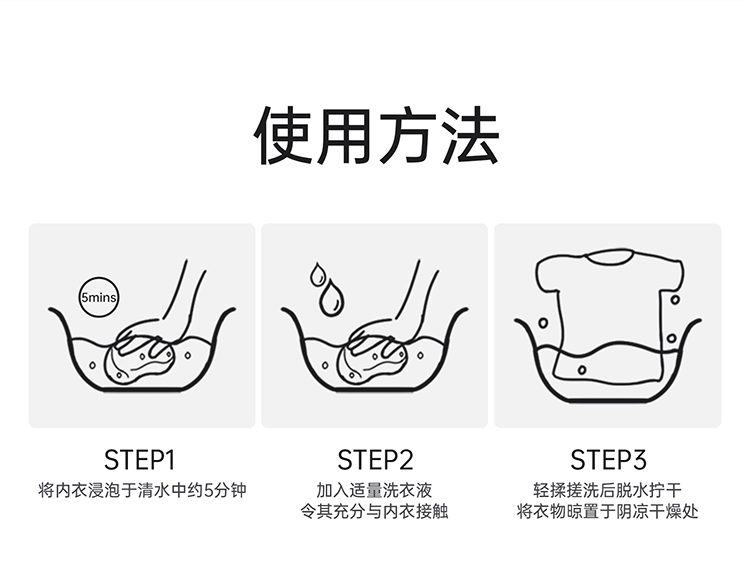 使用方法

5mins

STEP1
将内衣浸泡于清水中约5分钟

STEP2
加入适量洗衣液
令其充分与内衣接触

STEP3
轻揉搓洗后脱水拧干
将衣物晾置于阴凉干燥处