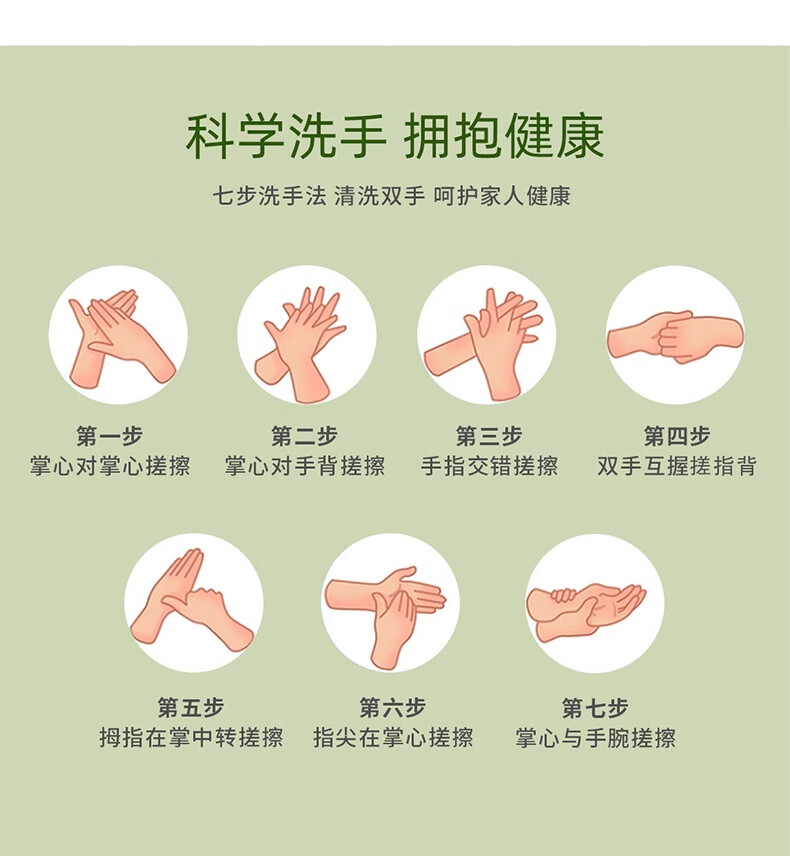 科学洗手 拥抱健康

七步洗手法 清洗双手 呵护家人健康

第一步
掌心对掌心搓擦

第二步
掌心对手背搓擦

第三步
手指交错搓擦

第四步
双手互握搓指背

第五步
拇指在掌中转搓擦

第六步
指尖在掌心搓擦

第七步
掌心与手腕搓擦