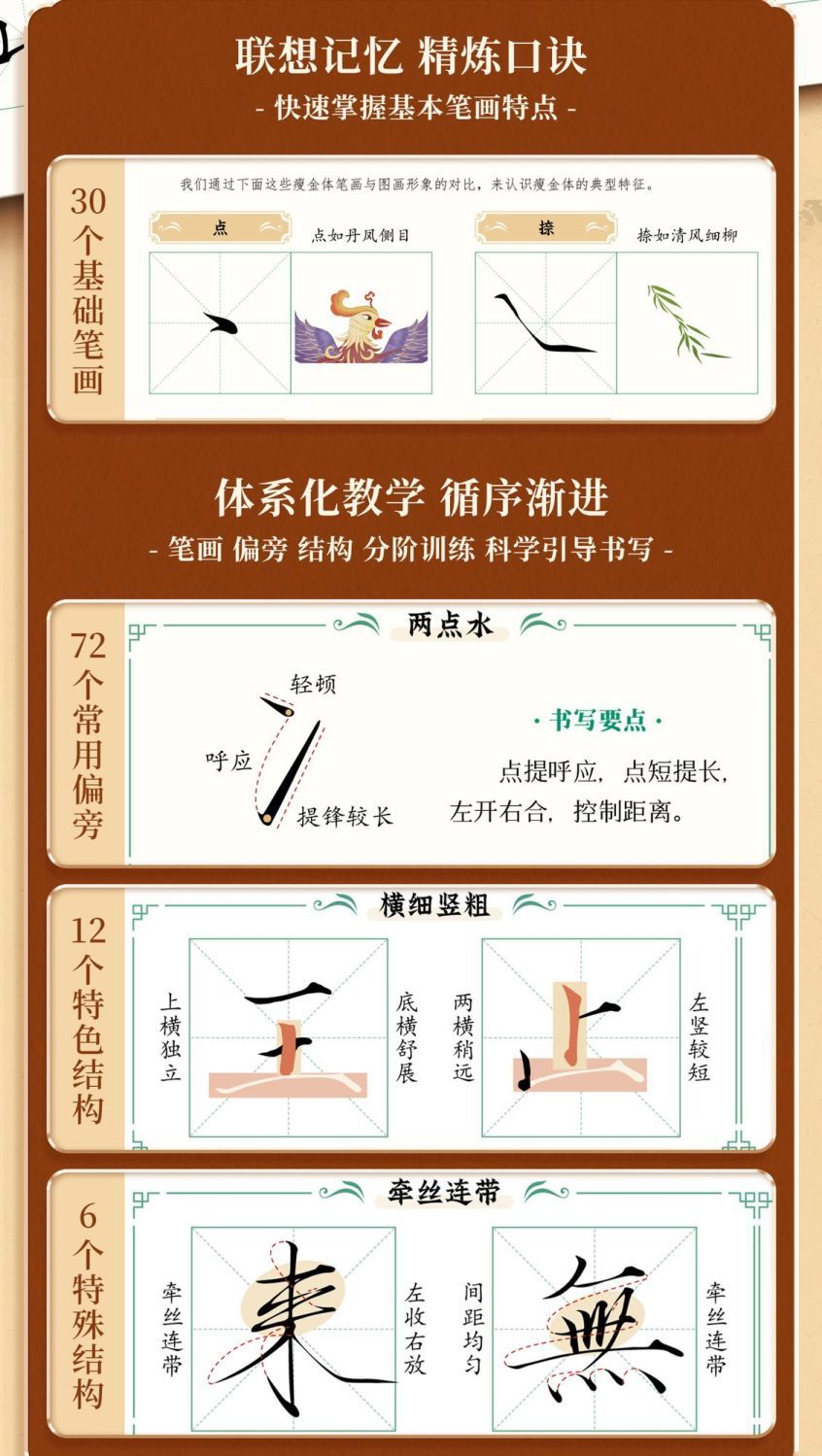 联想记忆 精炼口诀
- 快速掌握基本笔画特点 -

30个基础笔画

我们通过下面这些瘦金体笔画与图画形象的对比，来认识瘦金体的典型特征。

点
点如丹凤侧目

捺
捺如清风细柳

体系化教学 循序渐进
- 笔画 偏旁 结构 分阶训练 科学引导书写 -

72个常用偏旁

两点水

轻顿
呼应
提锋较长

· 书写要点 ·
点提呼应，点短提长，左开右合，控制距离。

12个特色结构

横细竖粗

上横独立
底横舒展
两横稍远
左竖较短

6个特殊结构

牵丝连带

牵丝连带
左收右放
间距均匀
牵丝连带