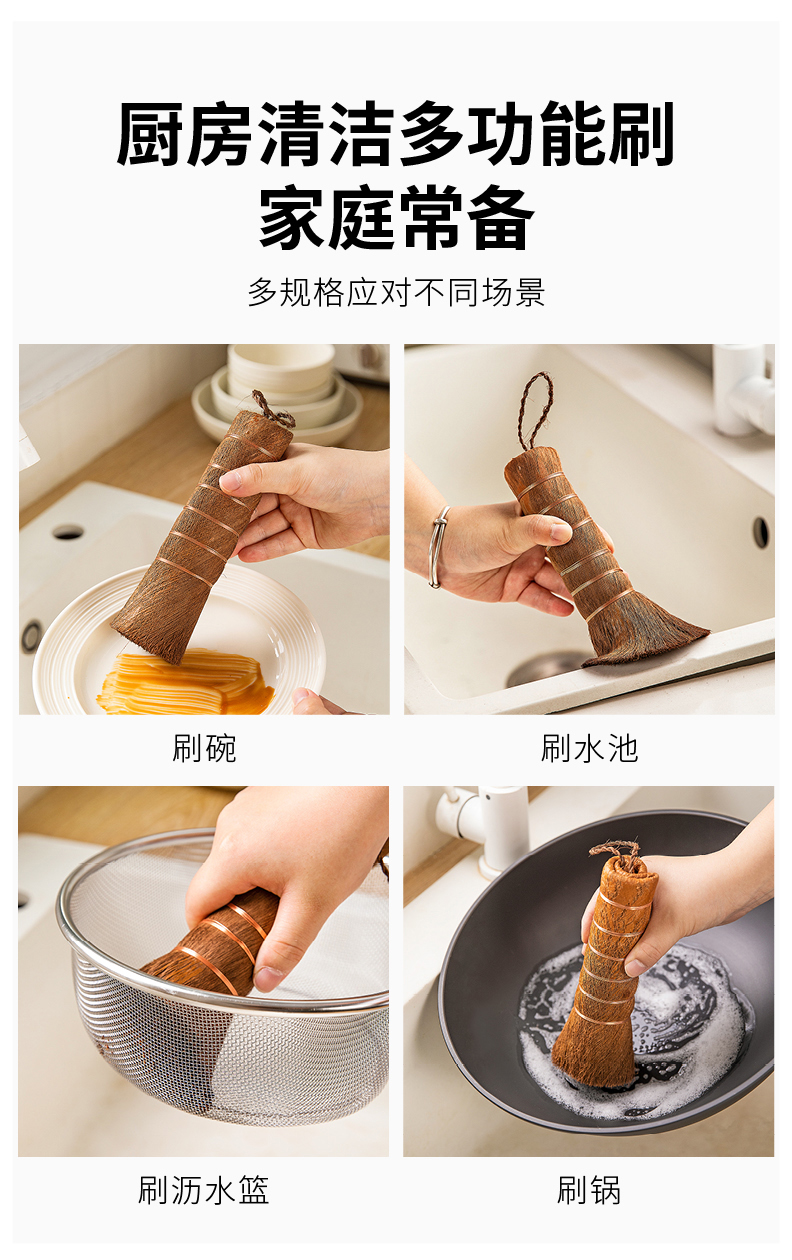 厨房清洁多功能刷
家庭常备

多规格应对不同场景

刷碗

刷水池

刷沥水篮

刷锅