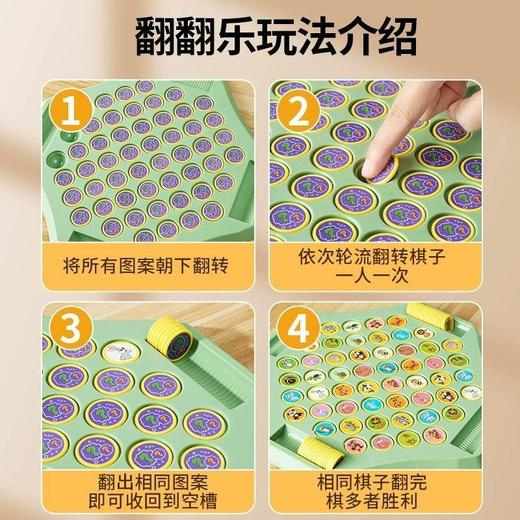 翻翻乐玩法介绍

1

将所有图案朝下翻转

2

依次轮流翻转棋子
一人一次

3

翻出相同图案
即可收回到空槽

4

相同棋子翻完
棋多者胜利