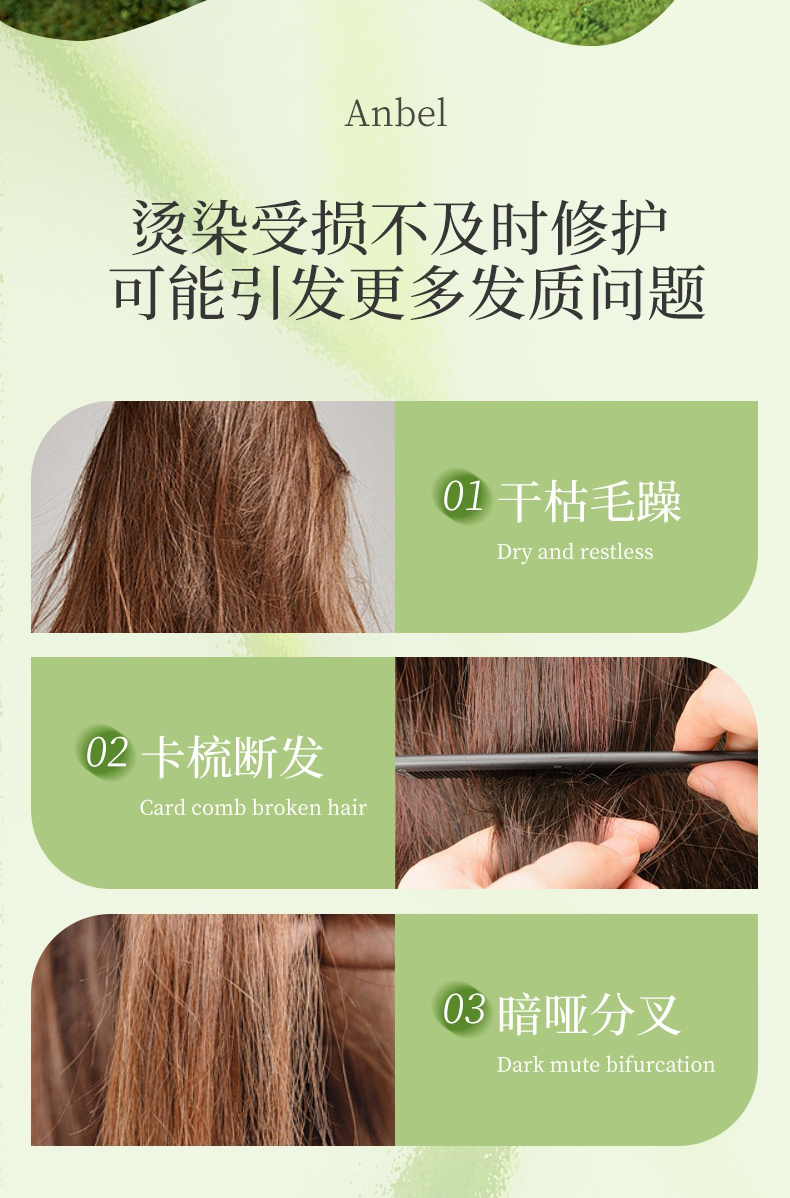 Anbel

烫染受损不及时修护
可能引发更多发质问题

01 干枯毛躁
Dry and restless

02 卡梳断发
Card comb broken hair

03 暗哑分叉
Dark mute bifurcation