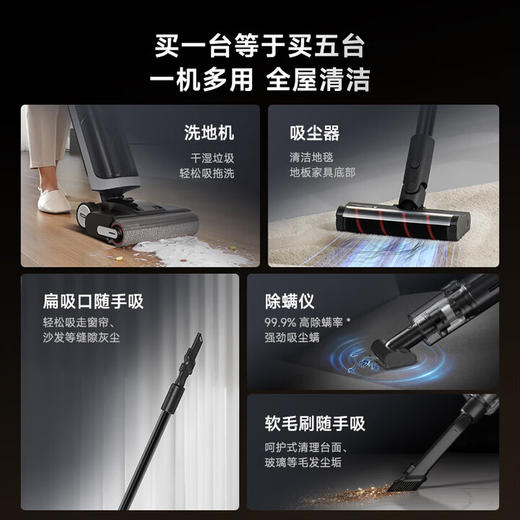 买一台等于买五台
一机多用 全屋清洁

洗地机
干湿垃圾
轻松吸拖洗

吸尘器
清洁地毯
地板家具底部

扁吸口随手吸
轻松吸走窗帘、
沙发等缝隙灰尘

除螨仪
99.9% 高除螨率 *
强劲吸尘螨

软毛刷随手吸
呵护式清理台面、
玻璃等毛发尘垢