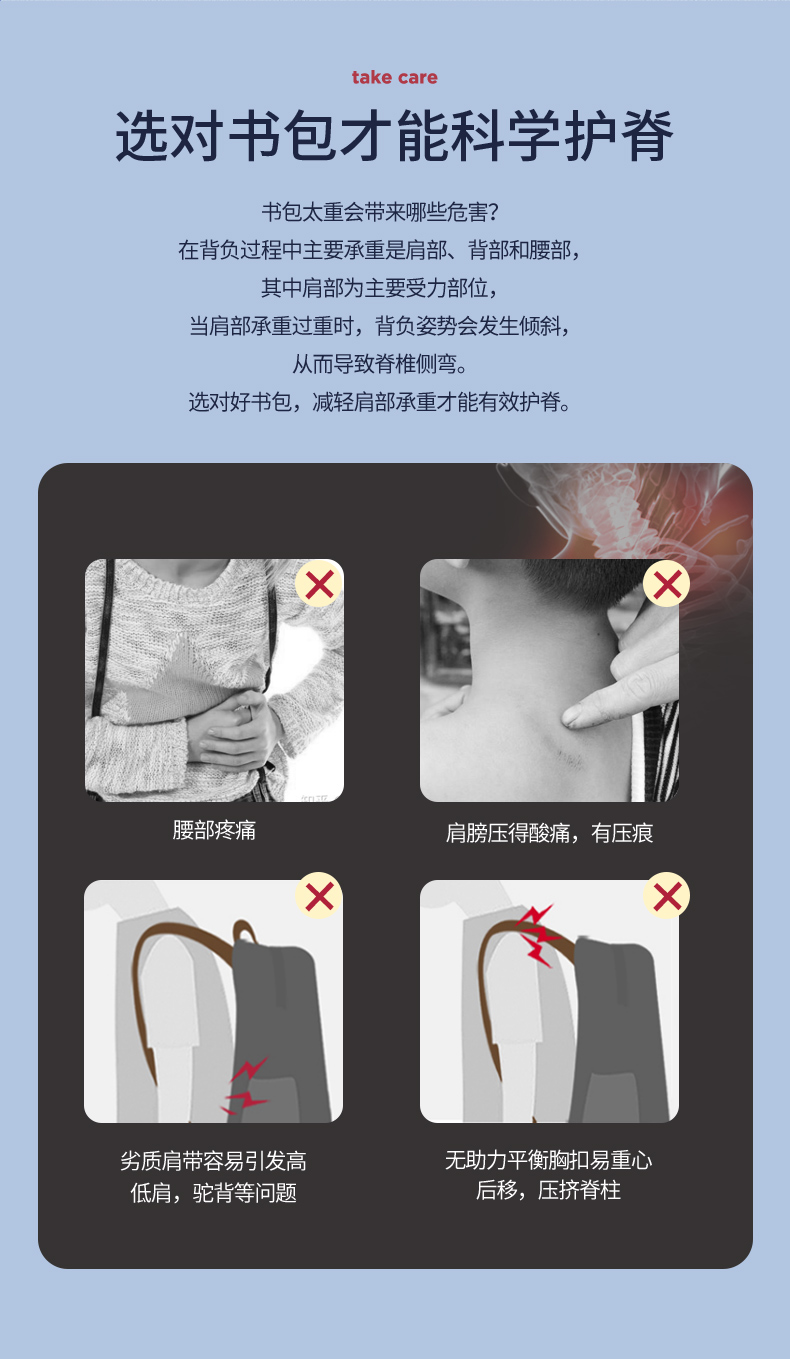 take care

选对书包才能科学护脊

书包太重会带来哪些危害?
在背负过程中主要承重是肩部、背部和腰部,
其中肩部为主要受力部位,
当肩部承重过重时,背负姿势会发生倾斜,
从而导致脊椎侧弯。
选对好书包,减轻肩部承重才能有效护脊。

腰部疼痛

肩膀压得酸痛,有压痕

劣质肩带容易引发高低肩,驼背等问题

无助力平衡胸扣易重心后移,压挤脊柱