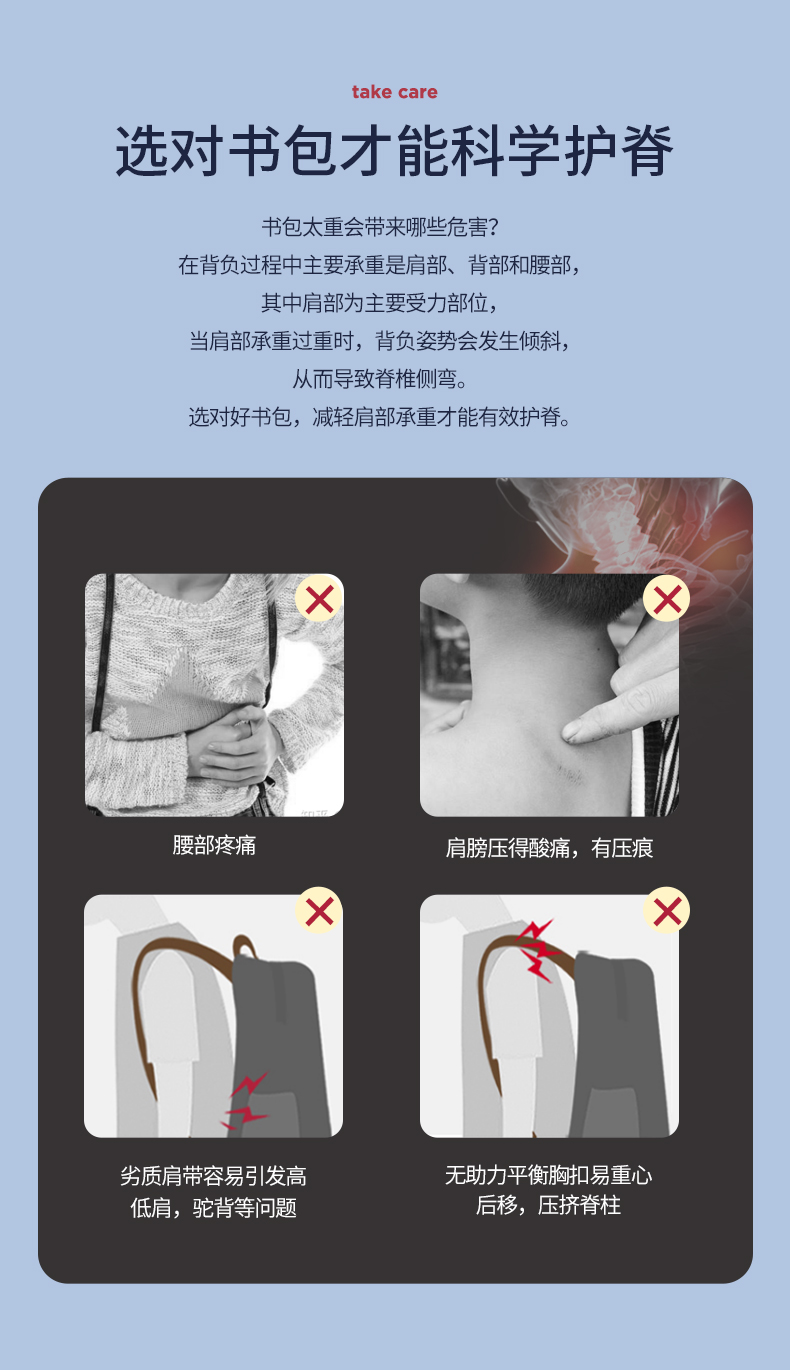 take care

选对书包才能科学护脊

书包太重会带来哪些危害？
在背负过程中主要承重是肩部、背部和腰部，
其中肩部为主要受力部位，
当肩部承重过重时，背负姿势会发生倾斜，
从而导致脊椎侧弯。
选对好书包，减轻肩部承重才能有效护脊。

腰部疼痛

肩膀压得酸痛，有压痕

劣质肩带容易引发高低肩，驼背等问题

无助力平衡胸扣易重心后移，压挤脊柱