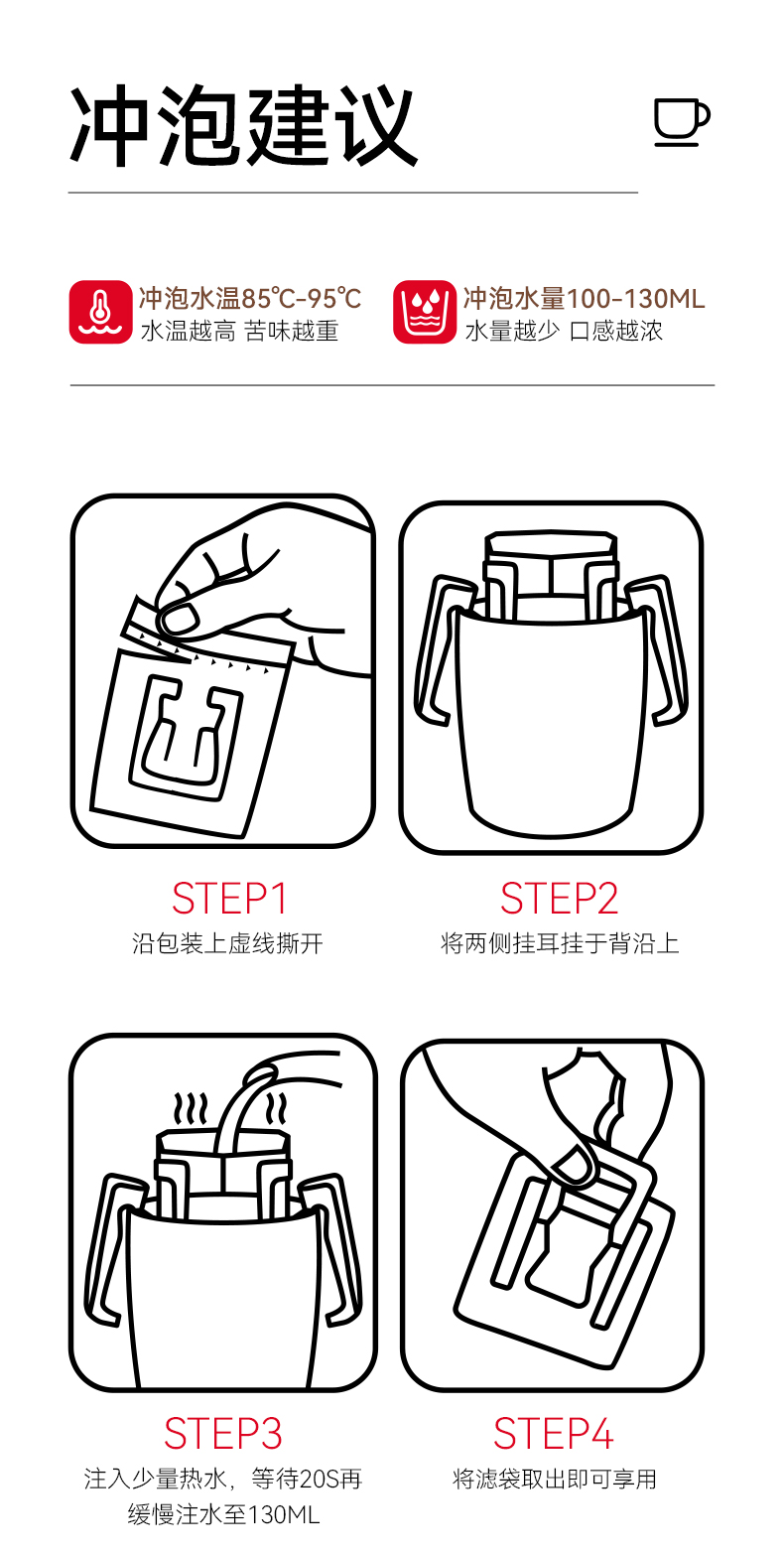 冲泡建议

冲泡水温85℃-95℃
水温越高 苦味越重

冲泡水量100-130ML
水量越少 口感越浓

STEP1
沿包装上虚线撕开

STEP2
将两侧挂耳挂于背沿上

STEP3
注入少量热水，等待20S再缓慢注水至130ML

STEP4
将滤袋取出即可享用