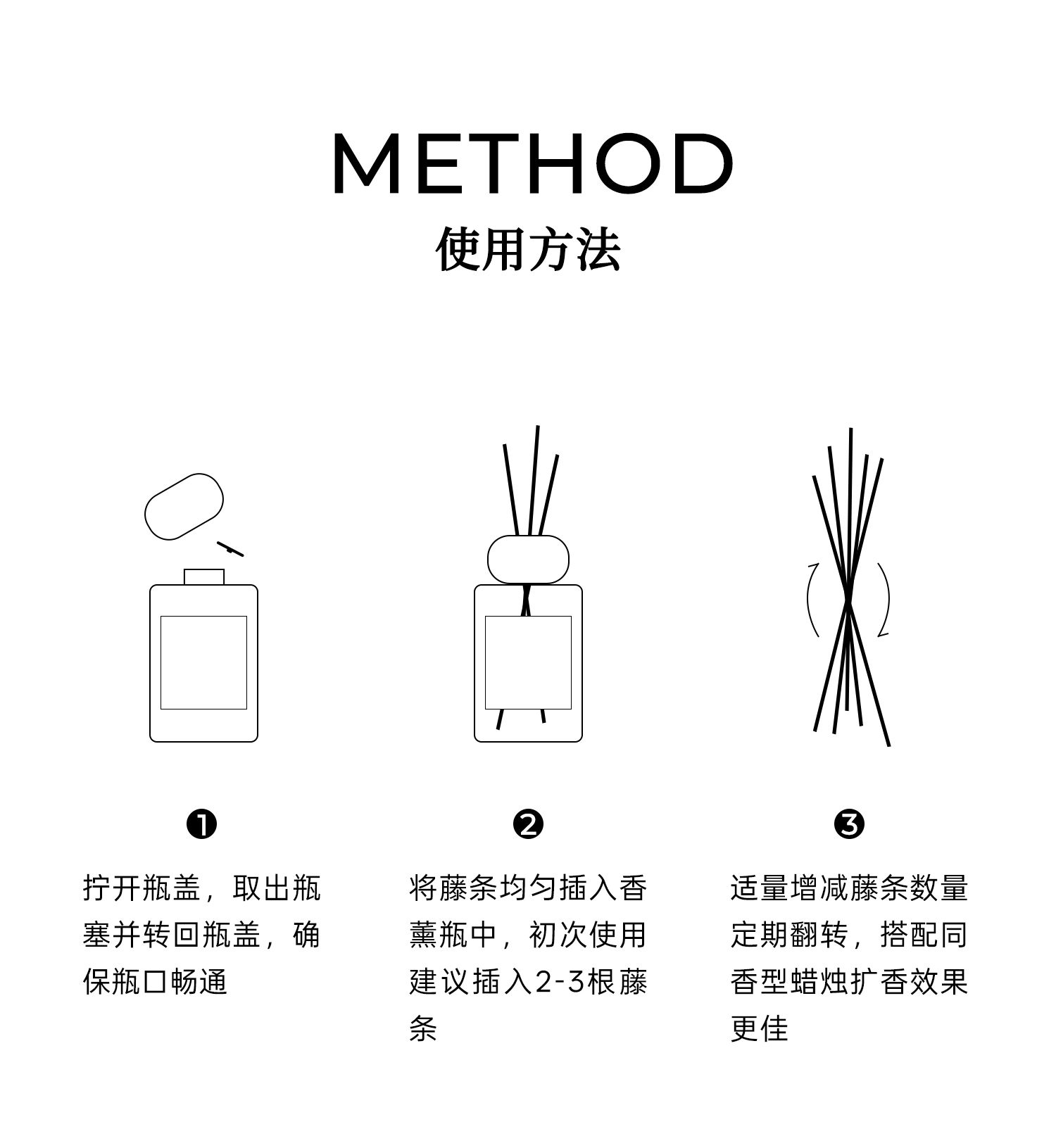 METHOD
使用方法

❶

拧开瓶盖，取出瓶塞并转回瓶盖，确保瓶口畅通

❷

将藤条均匀插入香薰瓶中，初次使用建议插入2-3根藤条

❸

适量增减藤条数量定期翻转，搭配同香型蜡烛扩香效果更佳