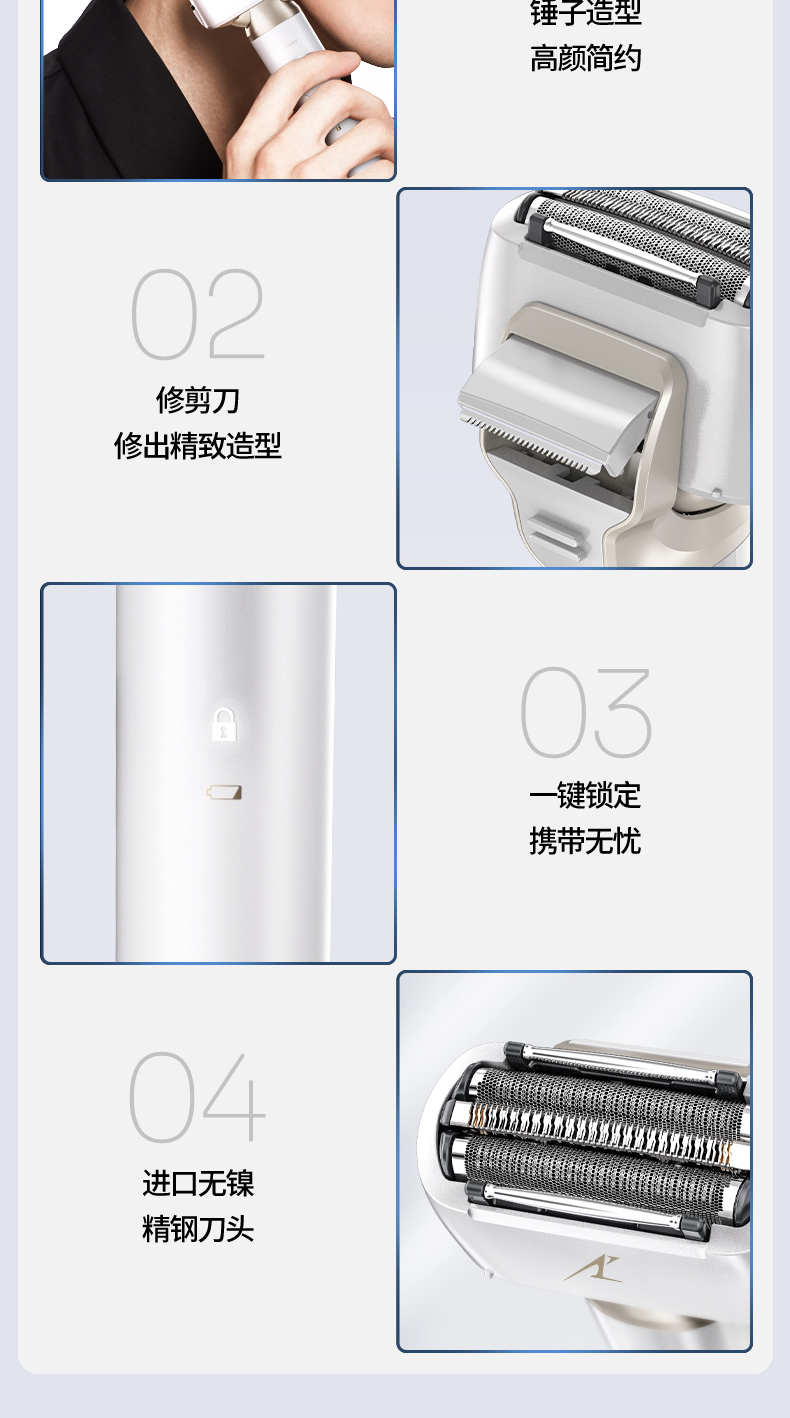 锤子造型
高颜简约

02
修剪刀
修出精致造型

03
一键锁定
携带无忧

04
进口无镍
精钢刀头