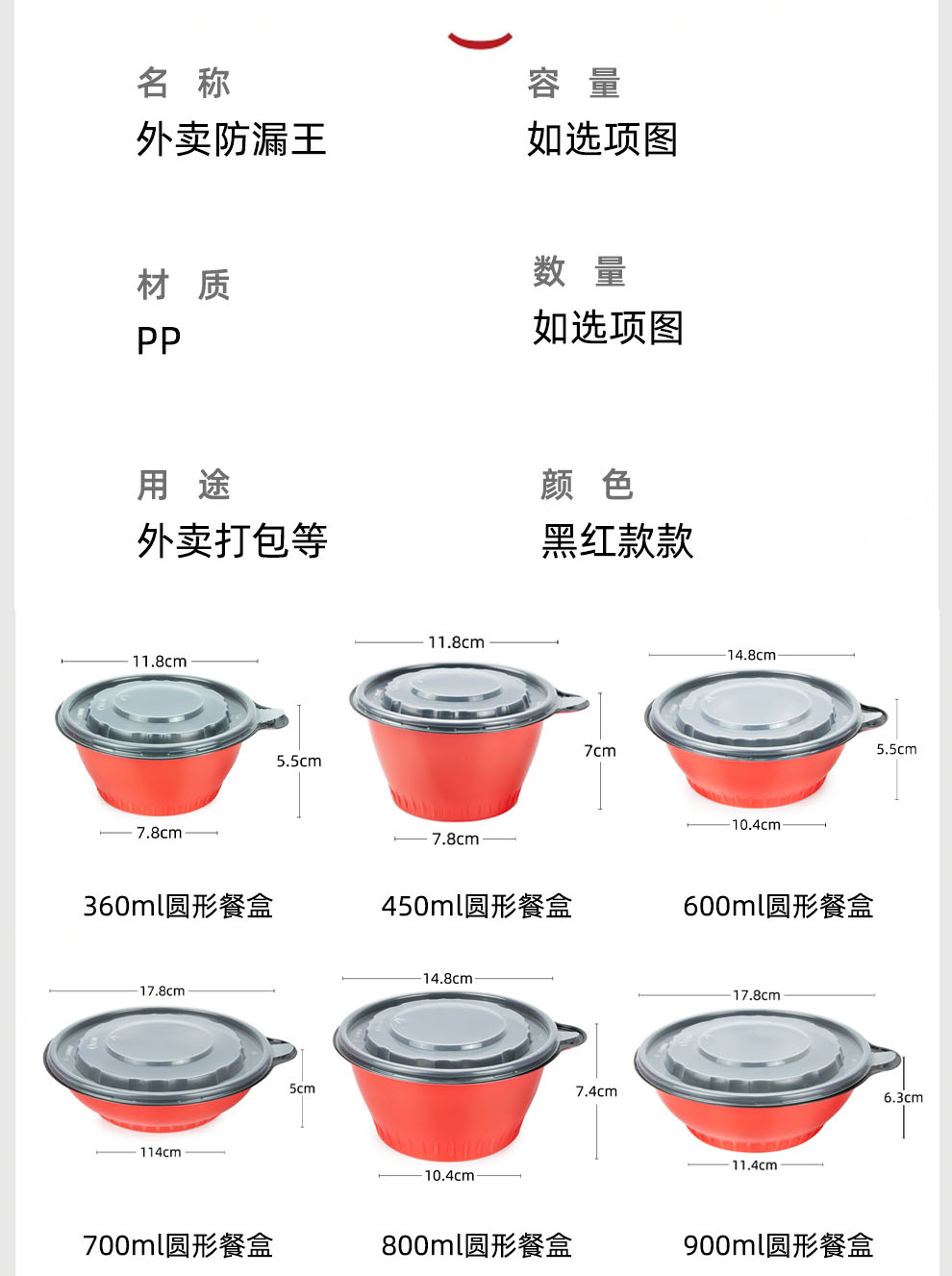 名 称
外卖防漏王

容 量
如选项图

材 质
PP

数 量
如选项图

用 途
外卖打包等

颜 色
黑红款款

11.8cm
5.5cm
7.8cm
360ml圆形餐盒

11.8cm
7cm
7.8cm
450ml圆形餐盒

14.8cm
5.5cm
10.4cm
600ml圆形餐盒

17.8cm
5cm
114cm
700ml圆形餐盒

14.8cm
7.4cm
10.4cm
800ml圆形餐盒

17.8cm
6.3cm
11.4cm
900ml圆形餐盒