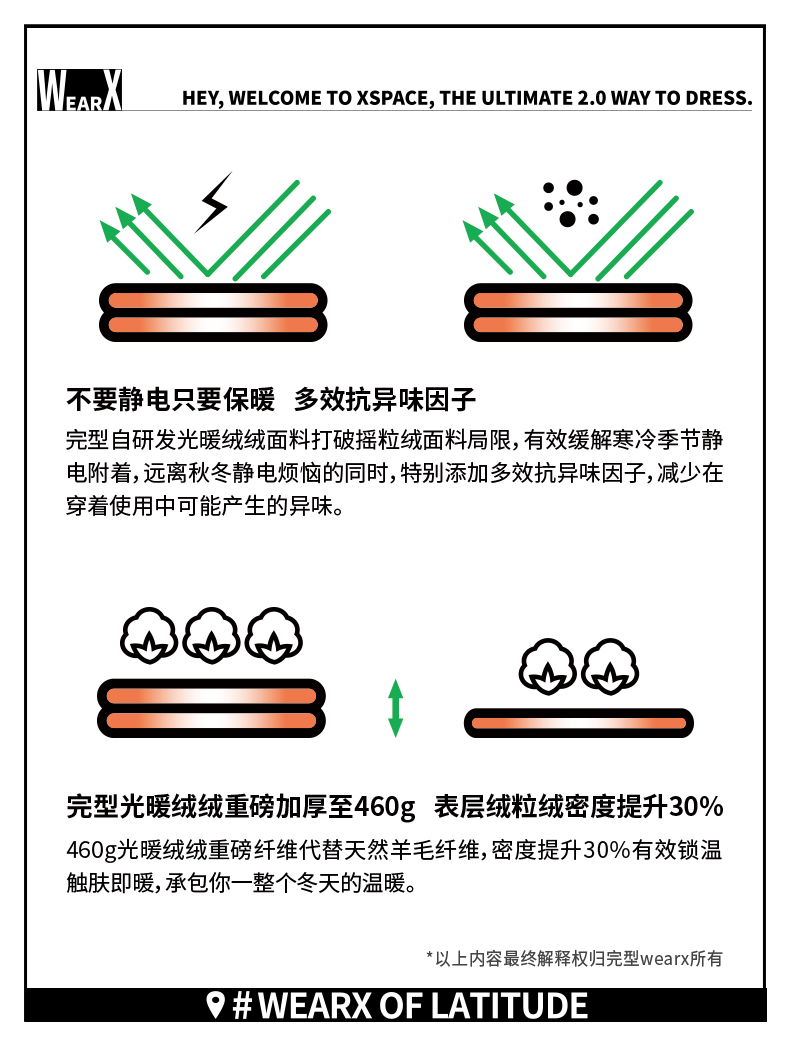 WEARX

HEY, WELCOME TO XSPACE, THE ULTIMATE 2.0 WAY TO DRESS.

不要静电只要保暖 多效抗异味因子

完型自研发光暖绒绒面料打破摇粒绒面料局限，有效缓解寒冷季节静电附着，远离秋冬静电烦恼的同时，特别添加多效抗异味因子，减少在穿着使用中可能产生的异味。

完型光暖绒绒重磅加厚至460g 表层绒粒绒密度提升30%

460g光暖绒绒重磅纤维代替天然羊毛纤维，密度提升30%有效锁温触肤即暖，承包你一整个冬天的温暖。

*以上内容最终解释权归完型wearx所有

#WEARX OF LATITUDE