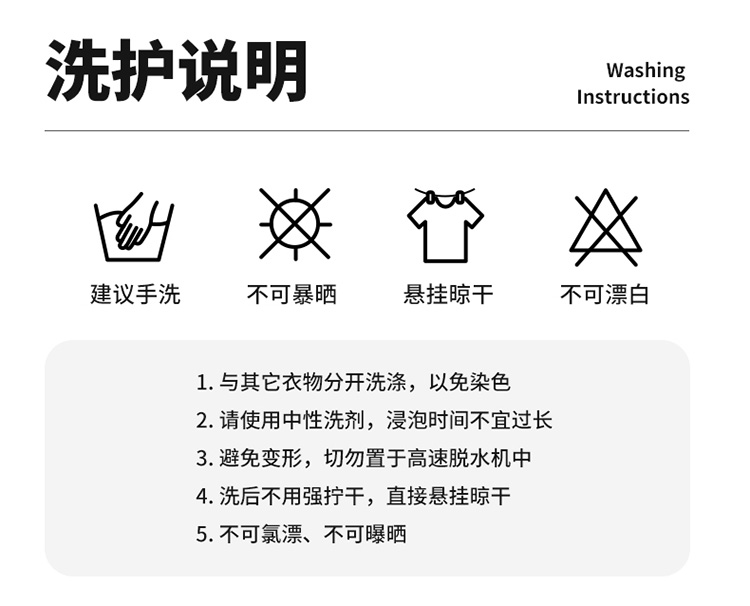 洗护说明

Washing Instructions

建议手洗

不可暴晒

悬挂晾干

不可漂白

1. 与其它衣物分开洗涤，以免染色
2. 请使用中性洗剂，浸泡时间不宜过长
3. 避免变形，切勿置于高速脱水机中
4. 洗后不用强拧干，直接悬挂晾干
5. 不可氯漂、不可曝晒