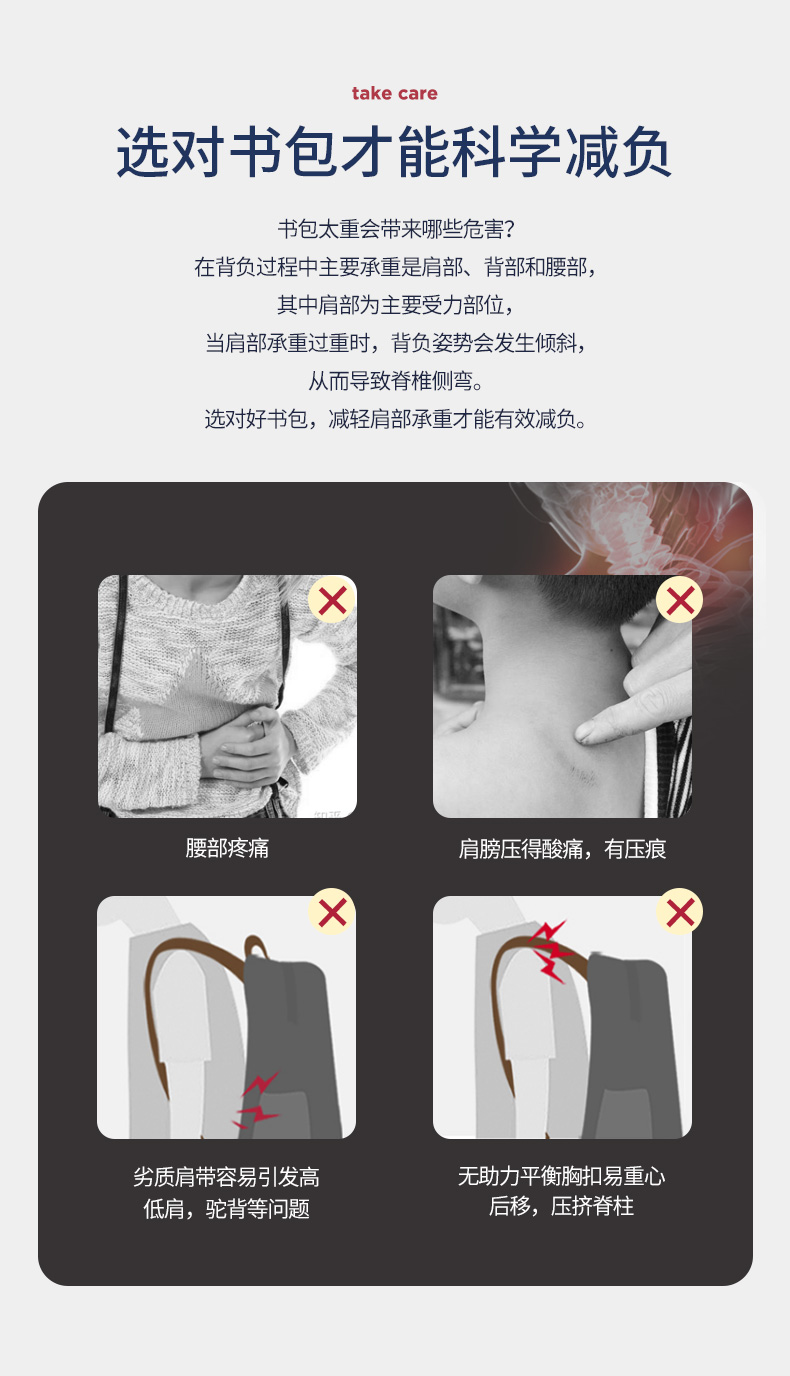 take care

选对书包才能科学减负

书包太重会带来哪些危害?
在背负过程中主要承重是肩部、背部和腰部,
其中肩部为主要受力部位,
当肩部承重过重时,背负姿势会发生倾斜,
从而导致脊椎侧弯。
选对好书包,减轻肩部承重才能有效减负。

腰部疼痛

肩膀压得酸痛,有压痕

劣质肩带容易引发高低肩,驼背等问题

无助力平衡胸扣易重心后移,压挤脊柱