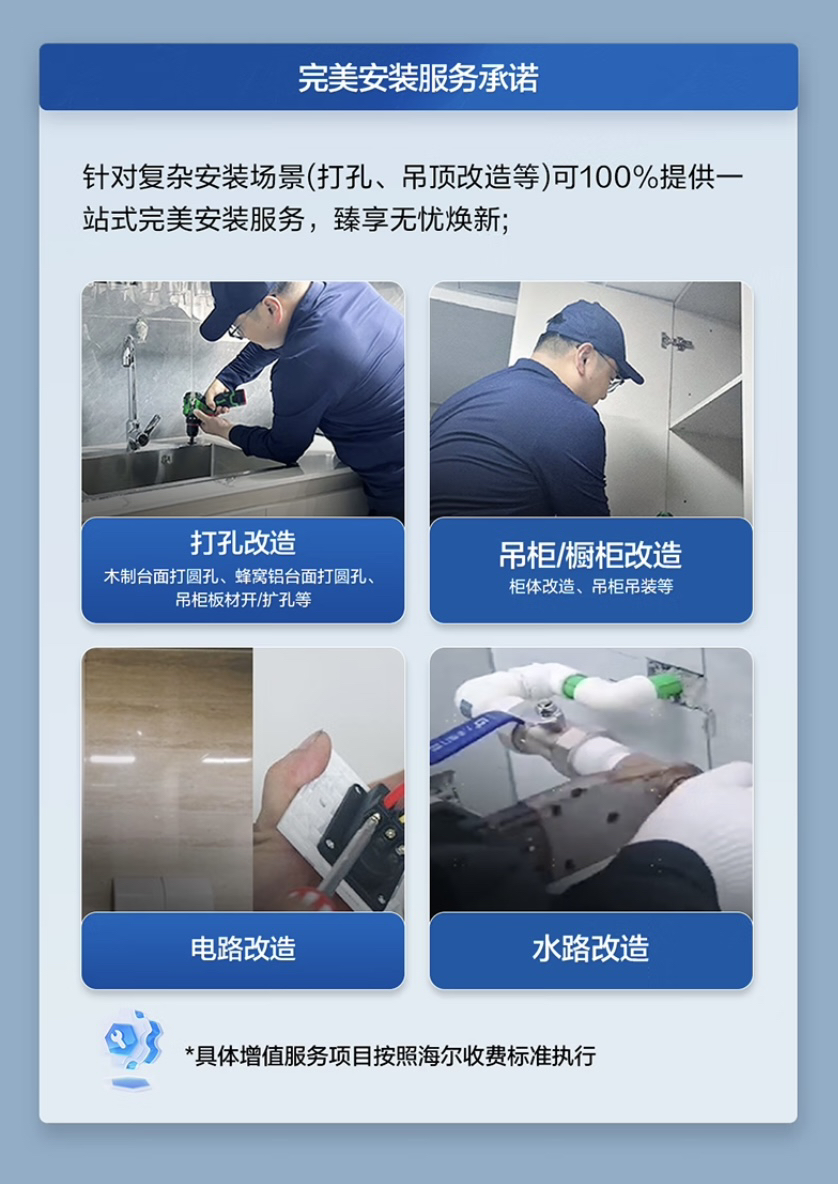 完美安装服务承诺

针对复杂安装场景(打孔、吊顶改造等)可100%提供一站式完美安装服务，臻享无忧焕新;

打孔改造
木制台面打圆孔、蜂窝铝台面打圆孔、吊柜板材开/扩孔等

吊柜/橱柜改造
柜体改造、吊柜吊装等

电路改造

水路改造

*具体增值服务项目按照海尔收费标准执行